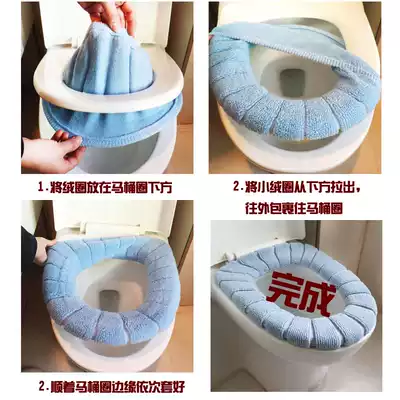 1.将绒圈放在马桶圈下方

2.将小绒圈从下方拉出，往外包裹住马桶圈

2.顺着马桶圈边缘依次套好

完成