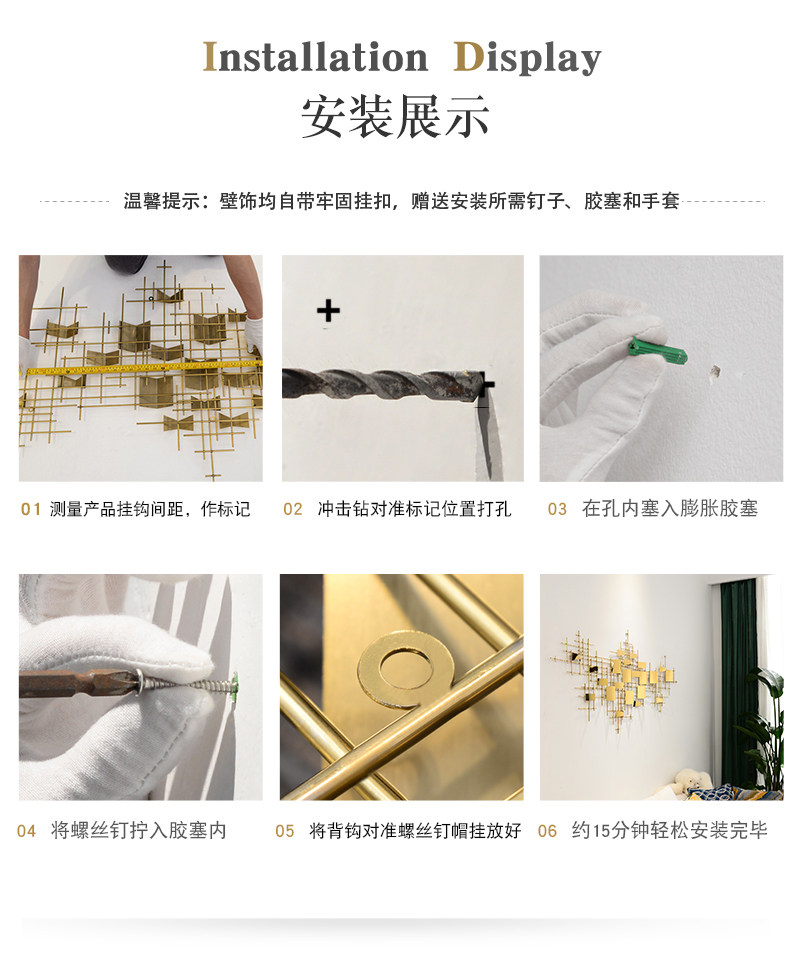 Installation Display
安装展示

温馨提示：壁饰均自带牢固挂扣，赠送安装所需钉子、胶塞和手套

01 测量产品挂钩间距，作标记

02 冲击钻对准标记位置打孔

03 在孔内塞入膨胀胶塞

04 将螺丝钉拧入胶塞内

05 将背钩对准螺丝钉帽挂放好

06 约15分钟轻松安装完毕