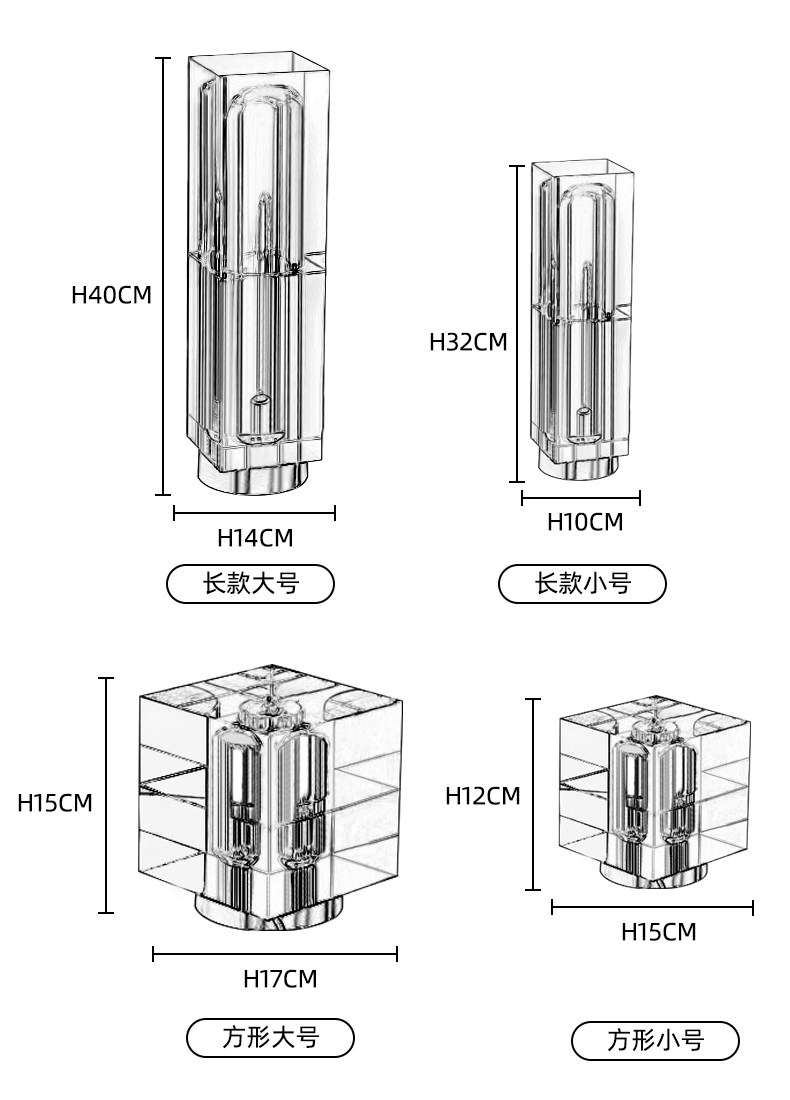 H40CM

H14CM

长款大号

H32CM

H10CM

长款小号

H15CM

H17CM

方形大号

H12CM

H15CM

方形小号