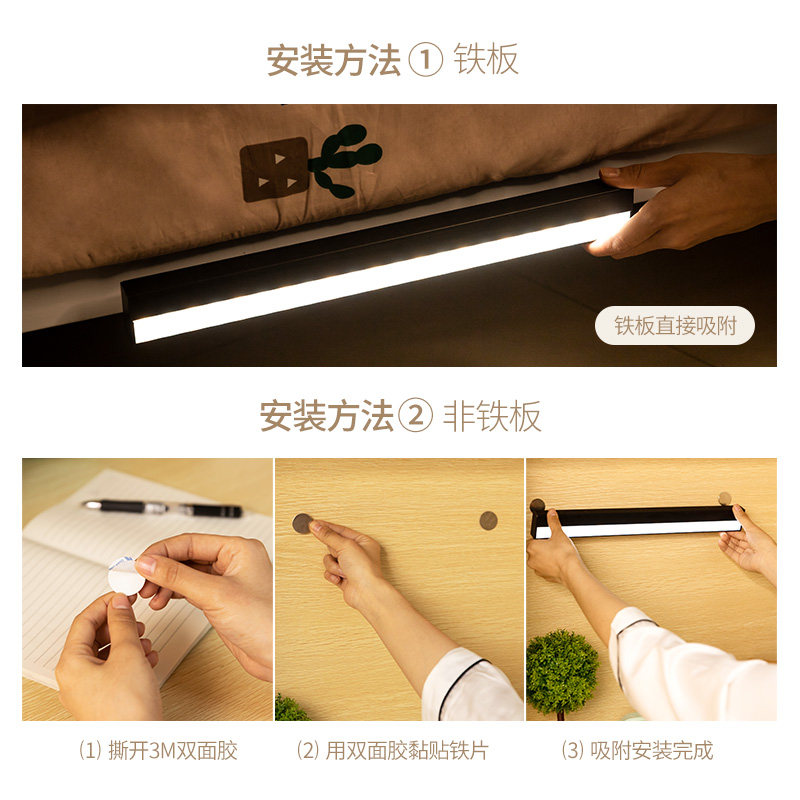 安装方法 ① 铁板

铁板直接吸附

安装方法 ② 非铁板

(1) 撕开3M双面胶

(2) 用双面胶黏贴铁片

(3) 吸附安装完成