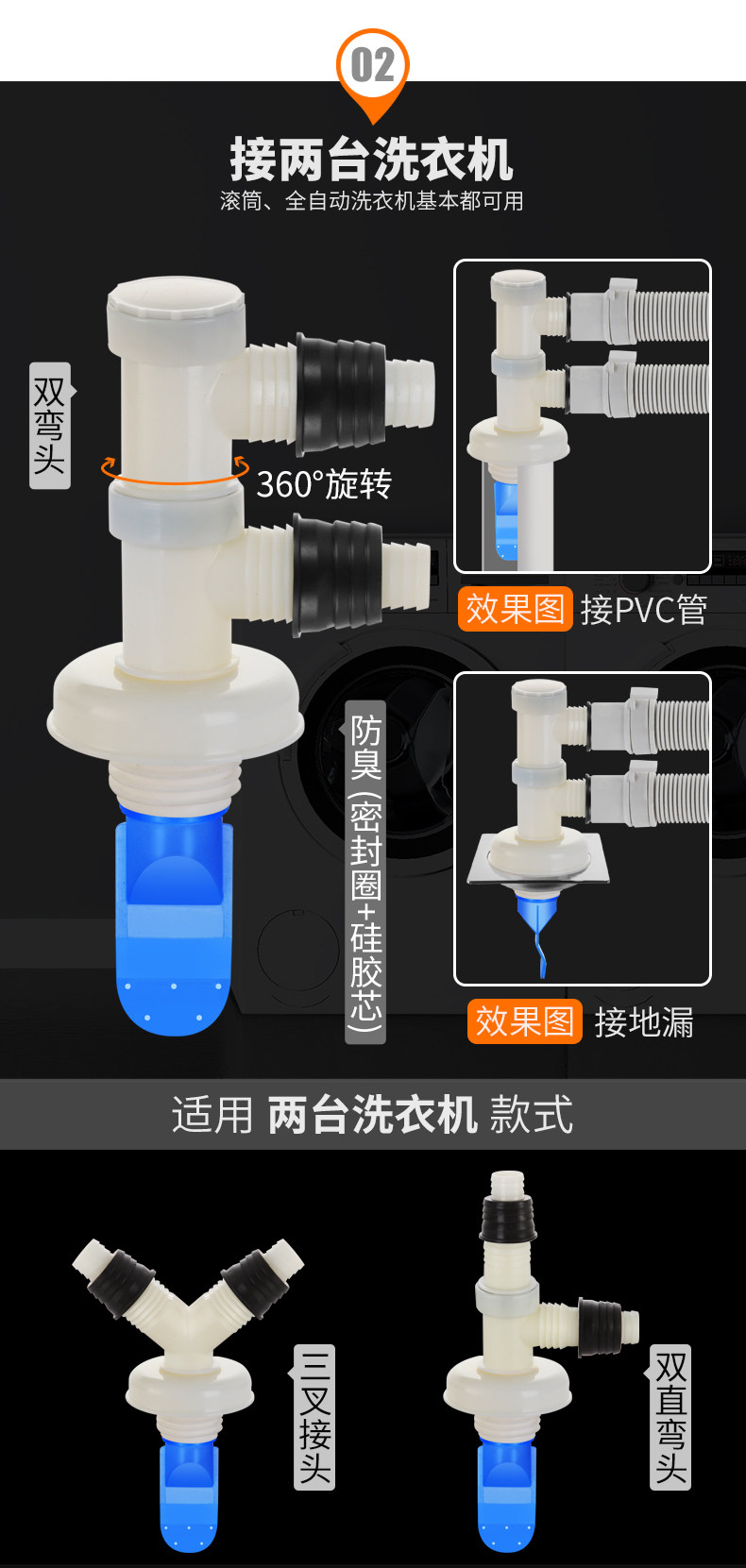 02

接两台洗衣机

滚筒、全自动洗衣机基本都可用

双弯头

360°旋转

效果图 接PVC管

防臭(密封圈+硅胶芯)

效果图 接地漏

适用 两台洗衣机 款式

三叉接头

双直弯头