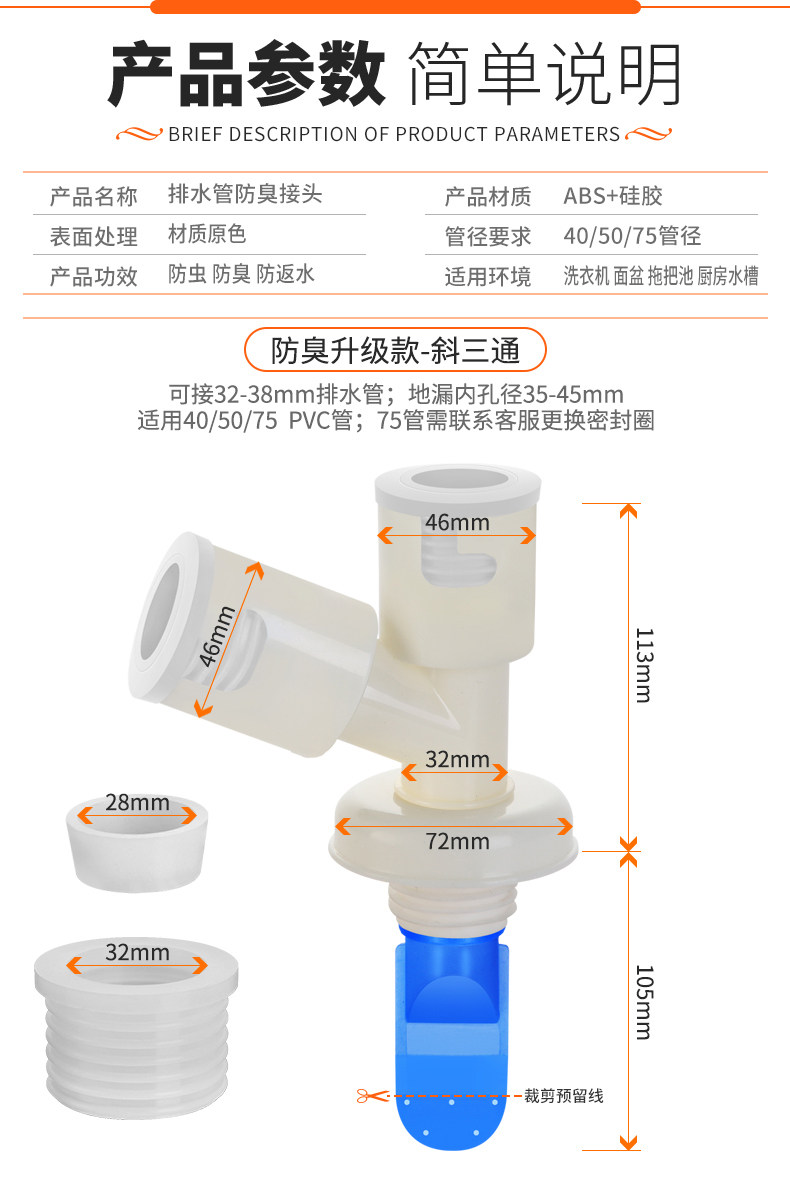 产品参数 简单说明

BRIEF DESCRIPTION OF PRODUCT PARAMETERS

| 产品名称 | 排水管防臭接头 | 产品材质 | ABS+硅胶 |
|---|---|---|---|
| 表面处理 | 材质原色 | 管径要求 | 40/50/75管径 |
| 产品功效 | 防虫 防臭 防返水 | 适用环境 | 洗衣机 面盆 拖把池 厨房水槽 |

防臭升级款-斜三通

可接32-38mm排水管；地漏内孔径35-45mm
适用40/50/75 PVC管；75管需联系客服更换密封圈

46mm

46mm

113mm

32mm

28mm

72mm

32mm

105mm

裁剪预留线