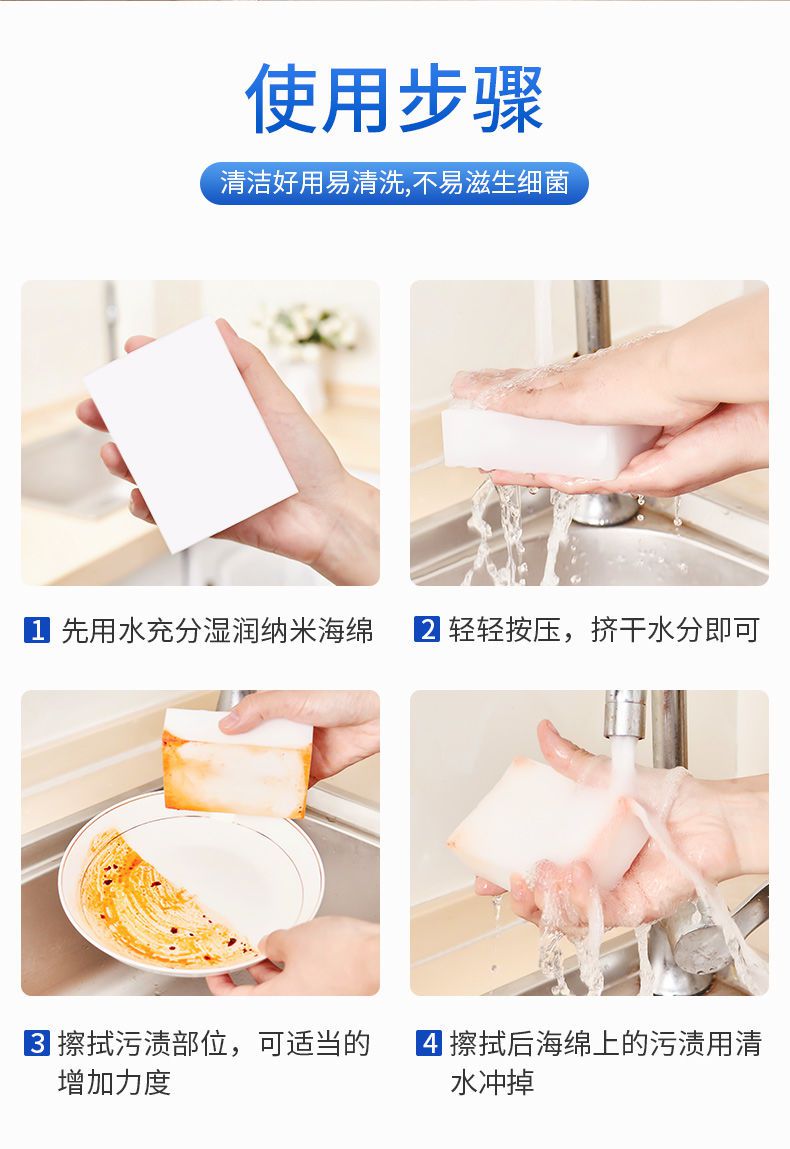 使用步骤

清洁好用易清洗,不易滋生细菌

1 先用水充分湿润纳米海绵

2 轻轻按压，挤干水分即可

3 擦拭污渍部位，可适当的增加力度

4 擦拭后海绵上的污渍用清水冲掉