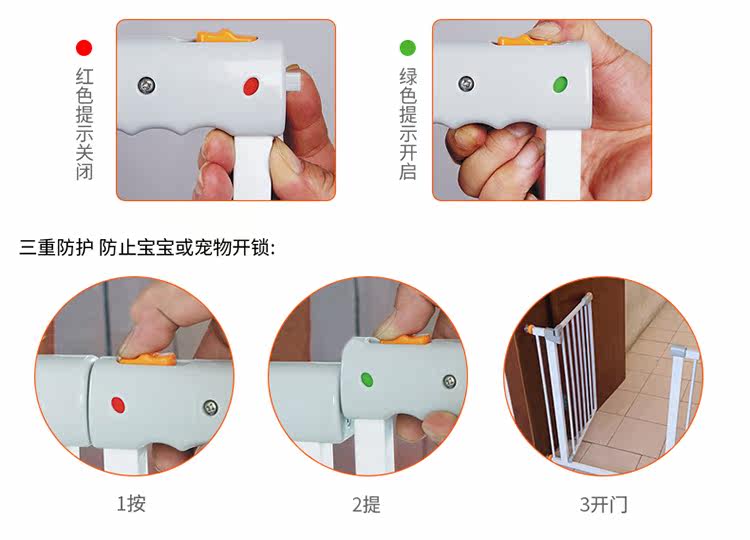 红色提示关闭

绿色提示开启

三重防护 防止宝宝或宠物开锁:

1按

2提

3开门