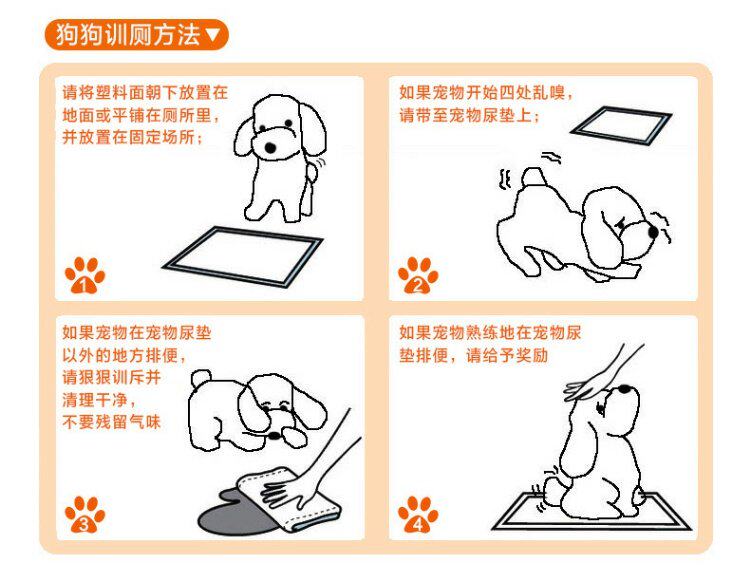 狗狗训厕方法▼

请将塑料面朝下放置在地面或平铺在厕所里，并放置在固定场所；

1

如果宠物开始四处乱嗅，请带至宠物尿垫上；

2

如果宠物在宠物尿垫以外的地方排便，请狠狠训斥并清理干净，不要残留气味

3

如果宠物熟练地在宠物尿垫排便，请给予奖励

4