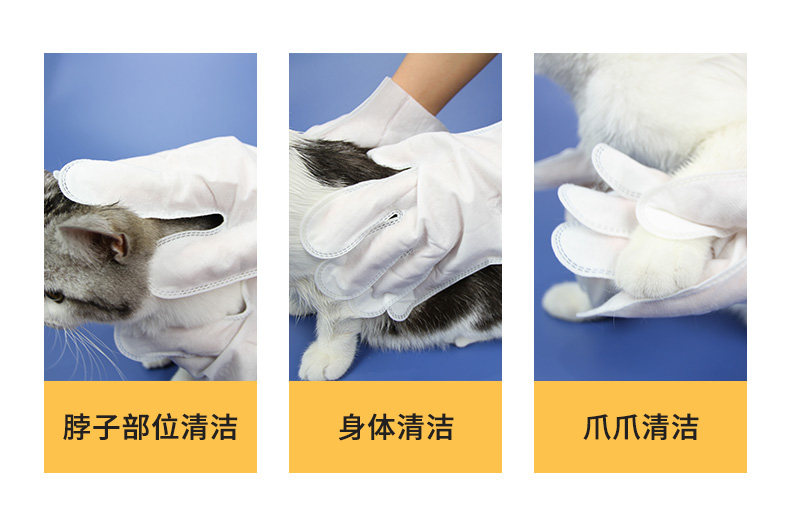 脖子部位清洁

身体清洁

爪爪清洁