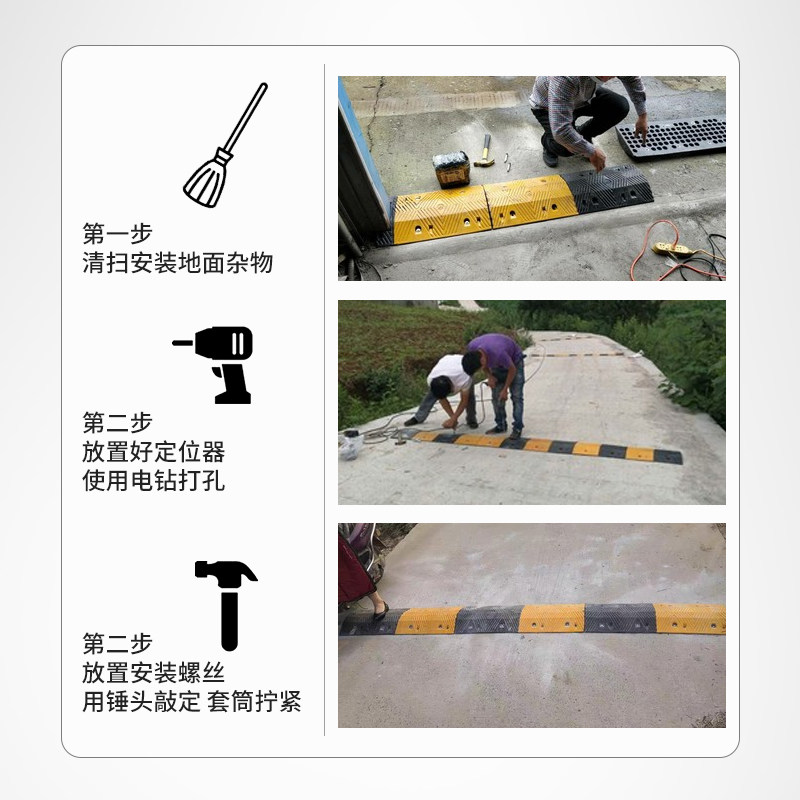 第一步
清扫安装地面杂物

第二步
放置好定位器
使用电钻打孔

第二步
放置安装螺丝
用锤头敲定 套筒拧紧