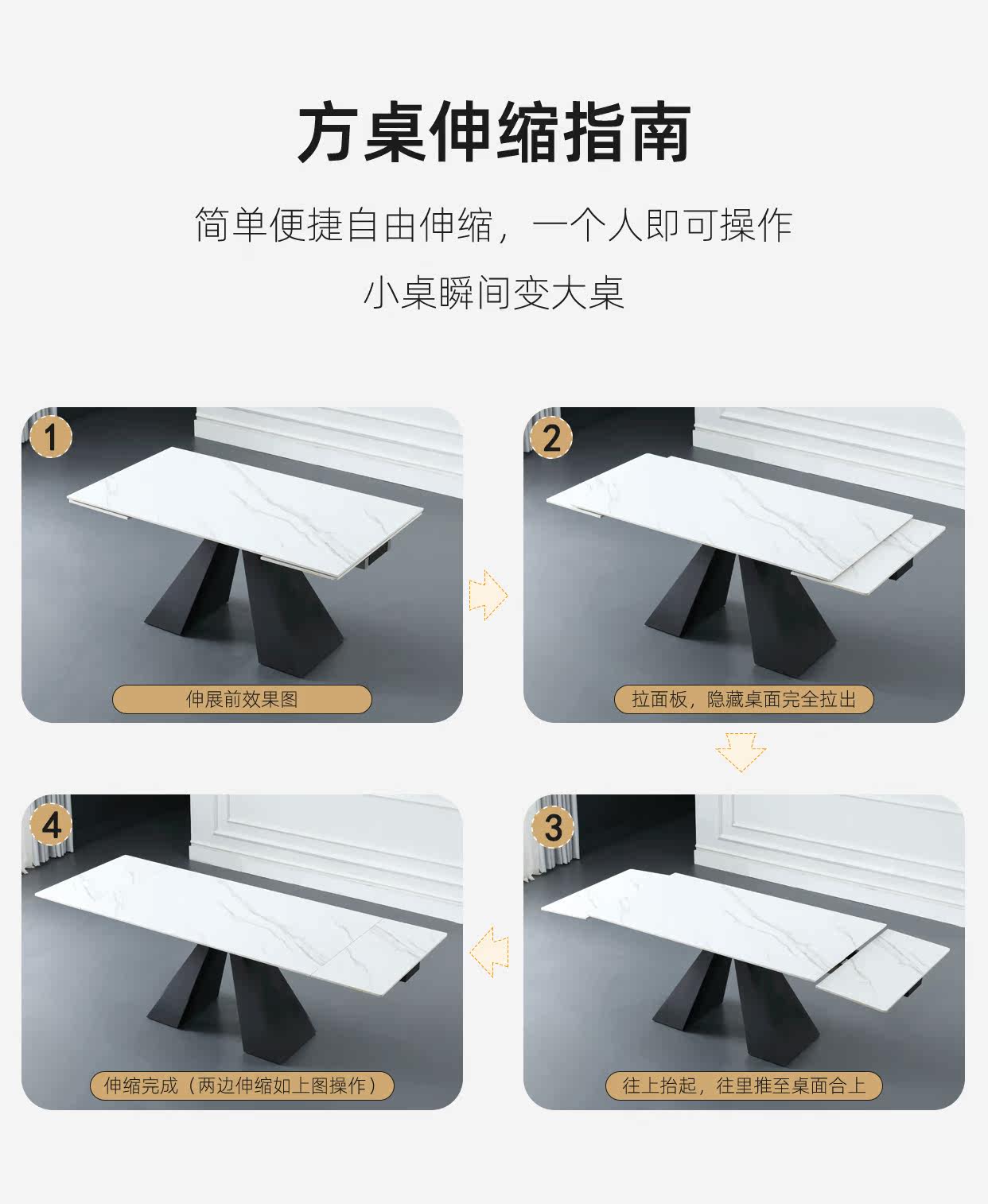 方桌伸缩指南

简单便捷自由伸缩，一个人即可操作

小桌瞬间变大桌

1

伸展前效果图

2

拉面板，隐藏桌面完全拉出

3

往上抬起，往里推至桌面合上

4

伸缩完成（两边伸缩如上图操作）