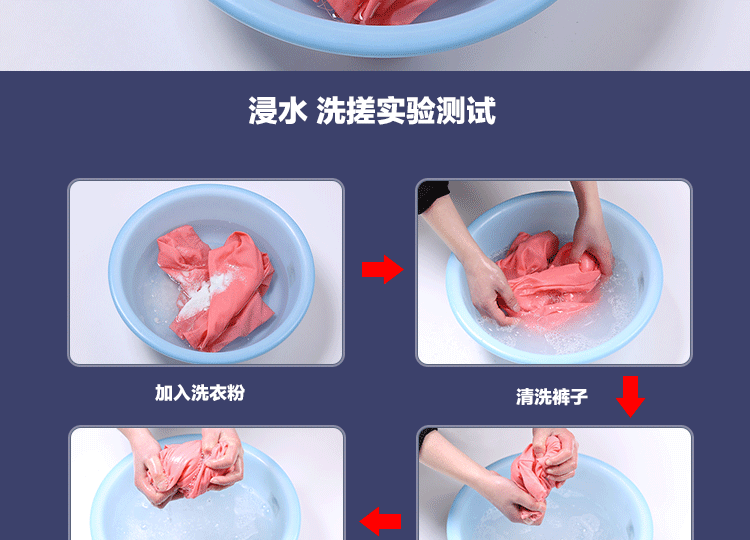 浸水 洗搓实验测试

加入洗衣粉

清洗裤子