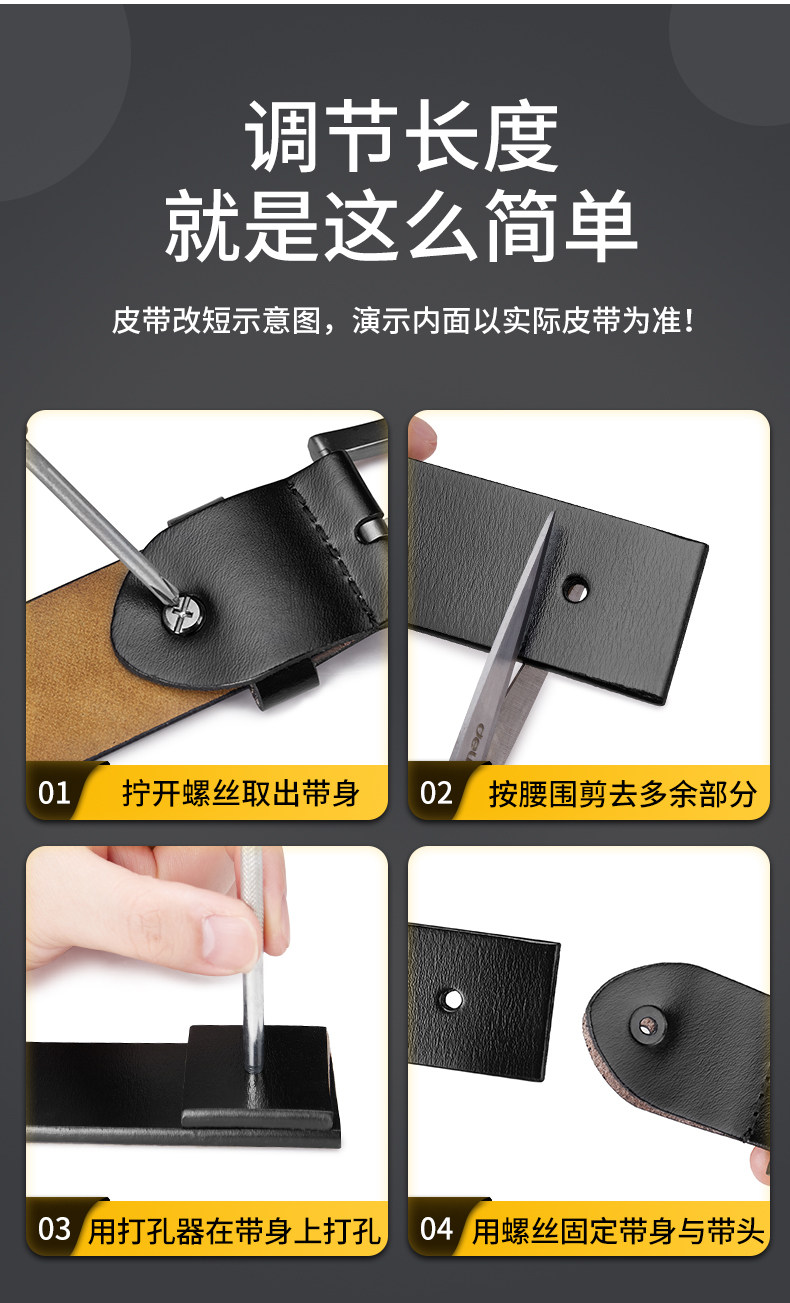 调节长度
就是这么简单

皮带改短示意图，演示内面以实际皮带为准！

01 拧开螺丝取出带身

02 按腰围剪去多余部分

03 用打孔器在带身上打孔

04 用螺丝固定带身与带头