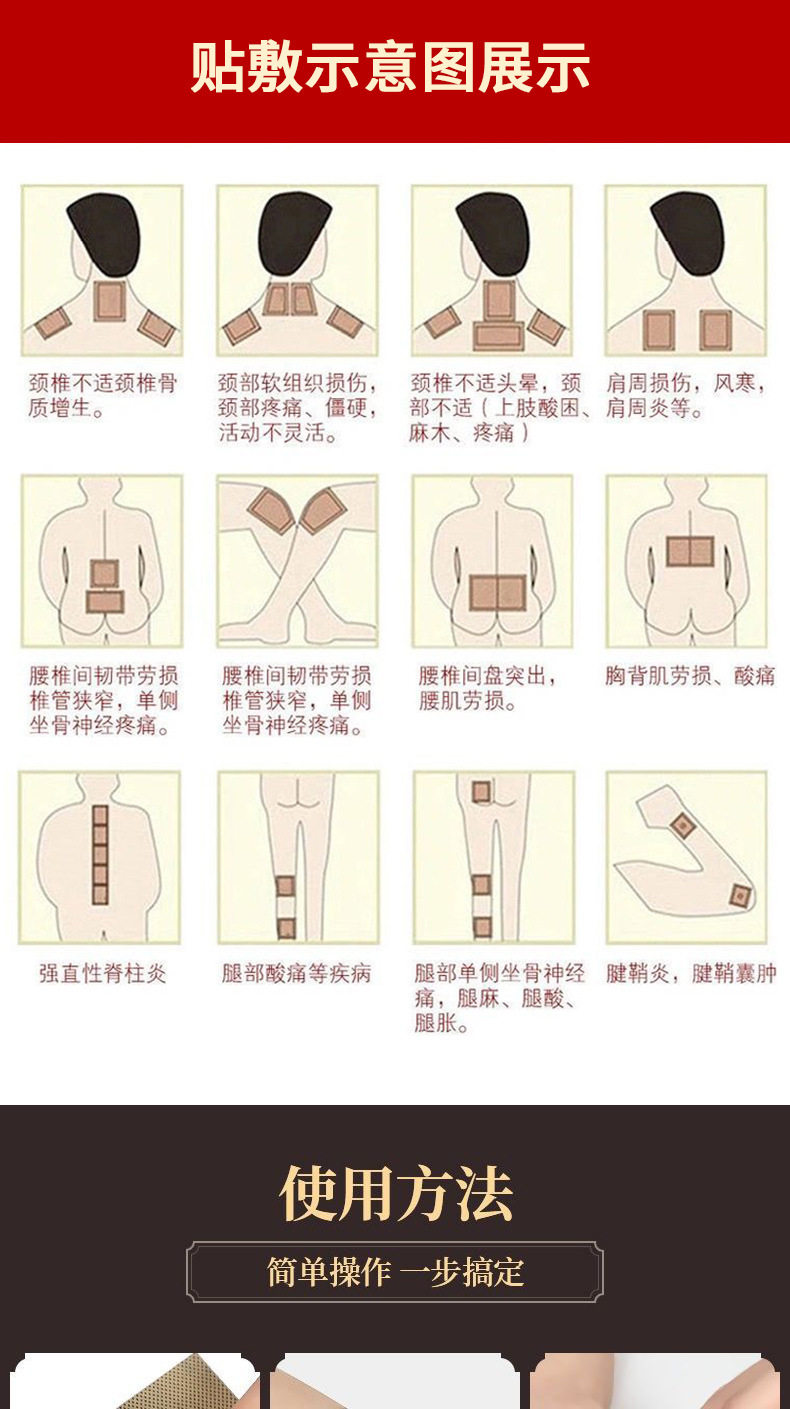 贴敷示意图展示

颈椎不适颈椎骨质增生。

颈部软组织损伤，颈部疼痛、僵硬，活动不灵活。

颈椎不适头晕，颈部不适（上肢酸困、麻木、疼痛）

肩周损伤，风寒，肩周炎等。

腰椎间韧带劳损椎管狭窄，单侧坐骨神经疼痛。

腰椎间韧带劳损椎管狭窄，单侧坐骨神经疼痛。

腰椎间盘突出，腰肌劳损。

胸背肌劳损、酸痛

强直性脊柱炎

腿部酸痛等疾病

腿部单侧坐骨神经痛，腿麻、腿酸、腿胀。

腱鞘炎，腱鞘囊肿

使用方法

简单操作 一步搞定