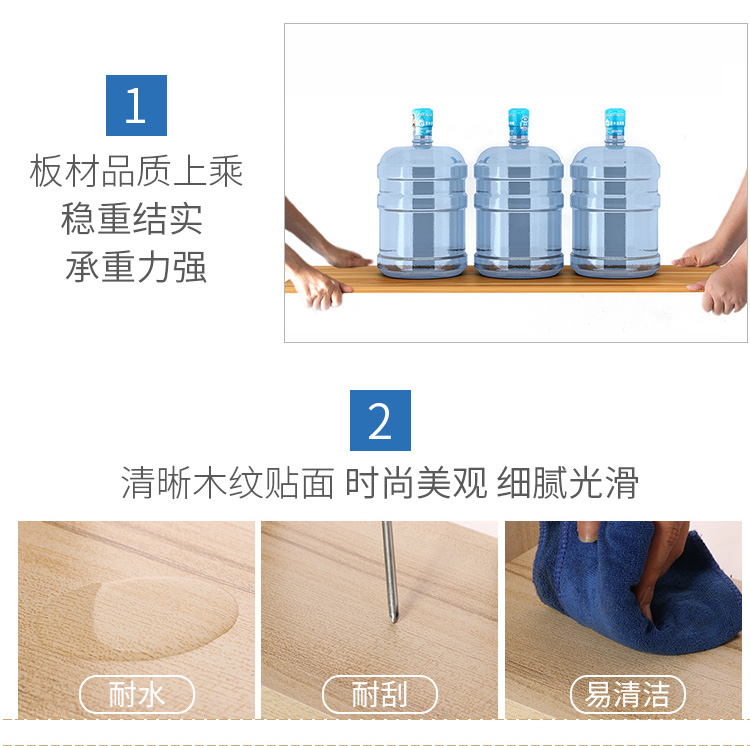 1

板材品质上乘
稳重结实
承重力强

2

清晰木纹贴面 时尚美观 细腻光滑

耐水

耐刮

易清洁