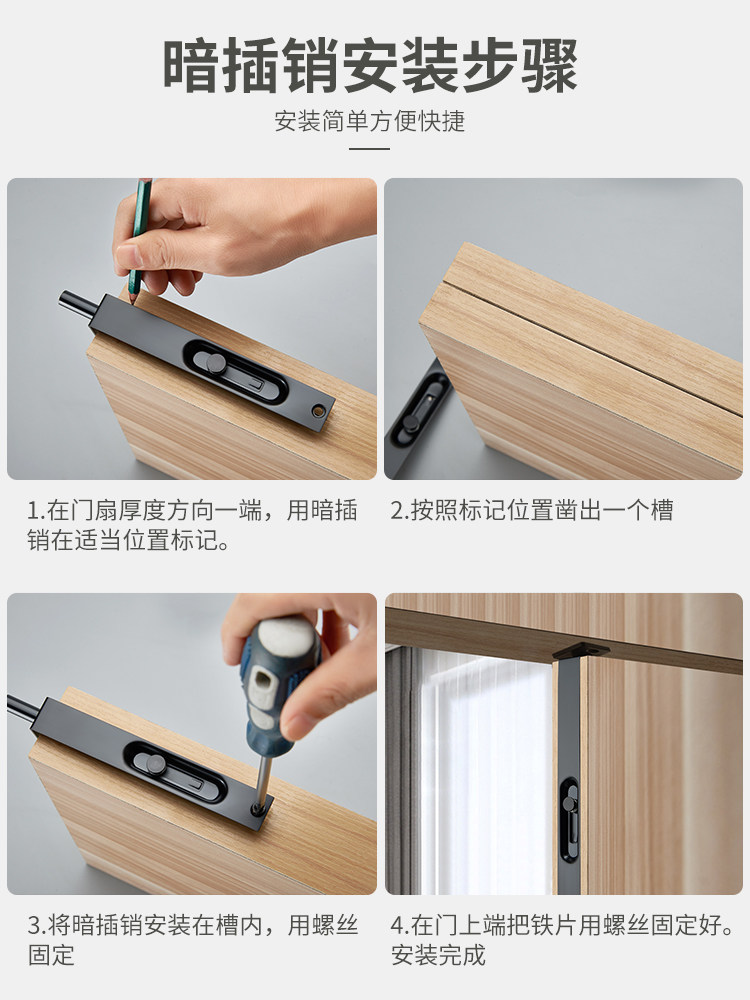 暗插销安装步骤

安装简单方便快捷

1.在门扇厚度方向一端，用暗插销在适当位置标记。

2.按照标记位置凿出一个槽

3.将暗插销安装在槽内，用螺丝固定

4.在门上端把铁片用螺丝固定好。安装完成