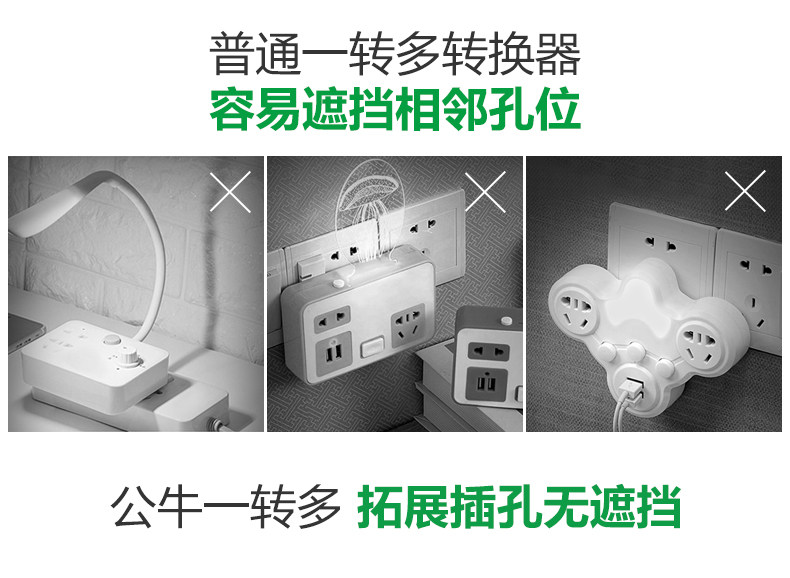 普通一转多转换器
容易遮挡相邻孔位

公牛一转多 拓展插孔无遮挡