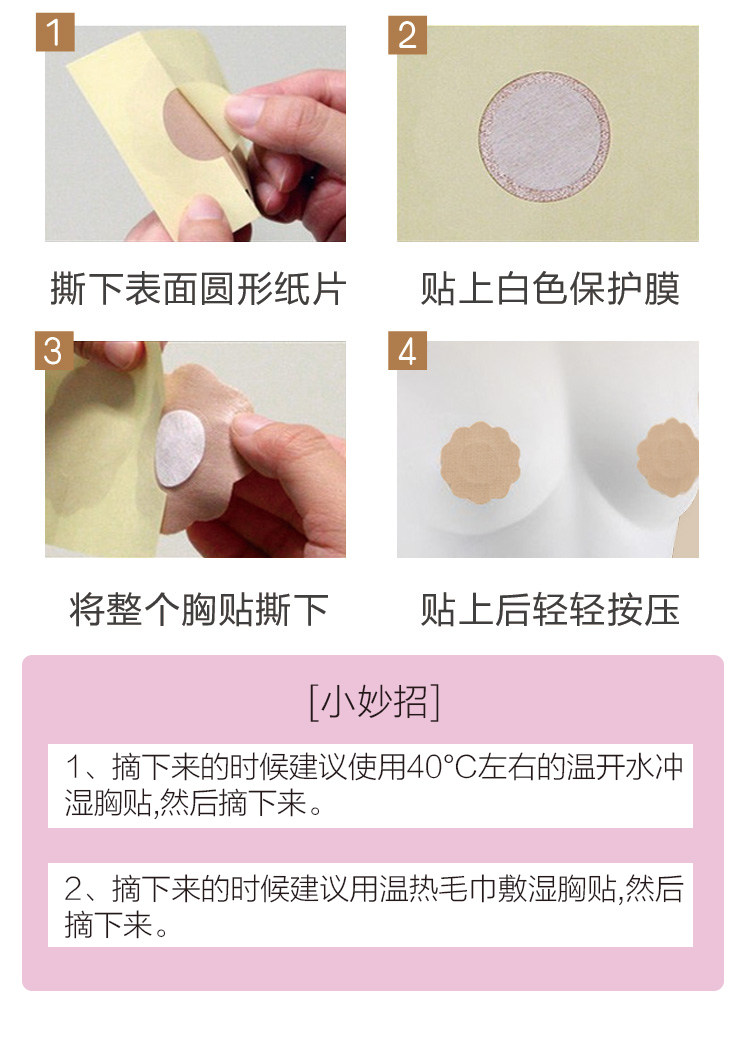 1

撕下表面圆形纸片

2

贴上白色保护膜

3

将整个胸贴撕下

4

贴上后轻轻按压

[小妙招]

1、摘下来的时候建议使用40°C左右的温开水冲湿胸贴,然后摘下来。

2、摘下来的时候建议用温热毛巾敷湿胸贴,然后摘下来。