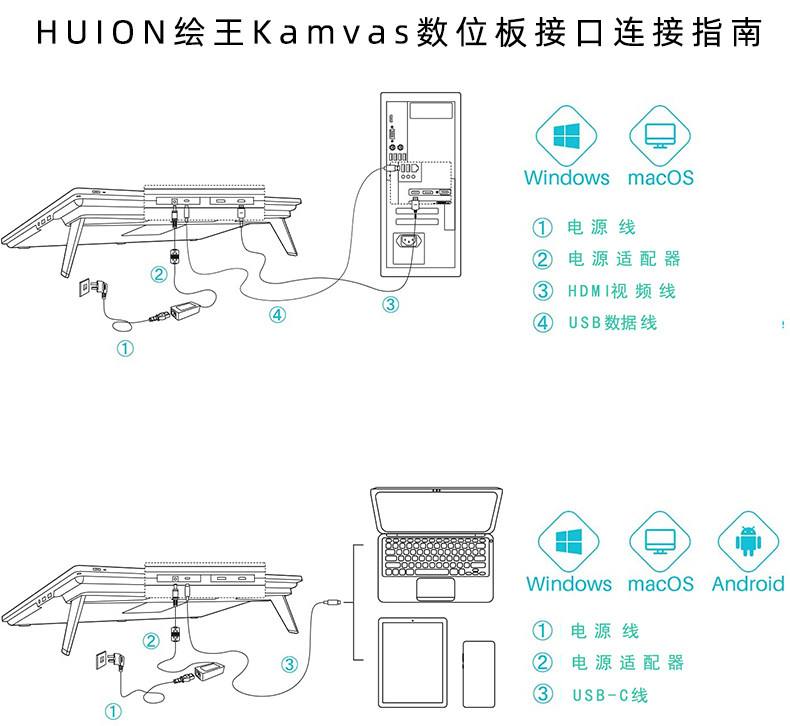 HUION绘王Kamvas数位板接口连接指南

②

④

③

①

Windows macOS

① 电源线
② 电源适配器
③ HDMI视频线
④ USB数据线

②

③

①

Windows macOS Android

① 电源线
② 电源适配器
③ USB-C线