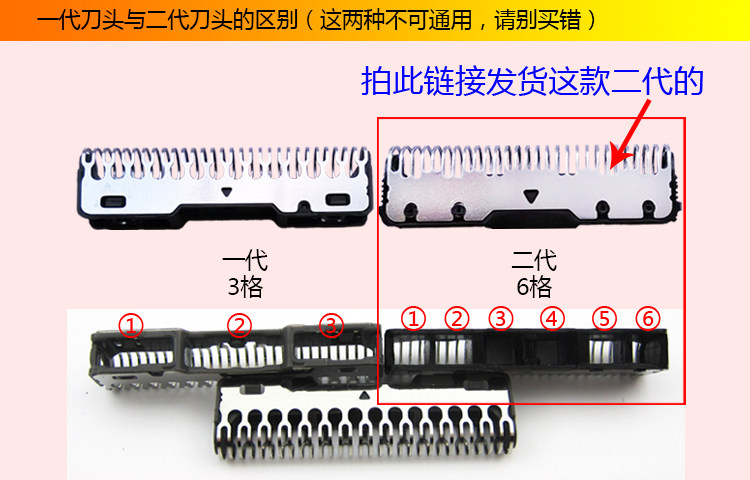 一代刀头与二代刀头的区别（这两种不可通用，请别买错）

拍此链接发货这款二代的

一代
3格

二代
6格

①
②
③

①
②
③
④
⑤
⑥