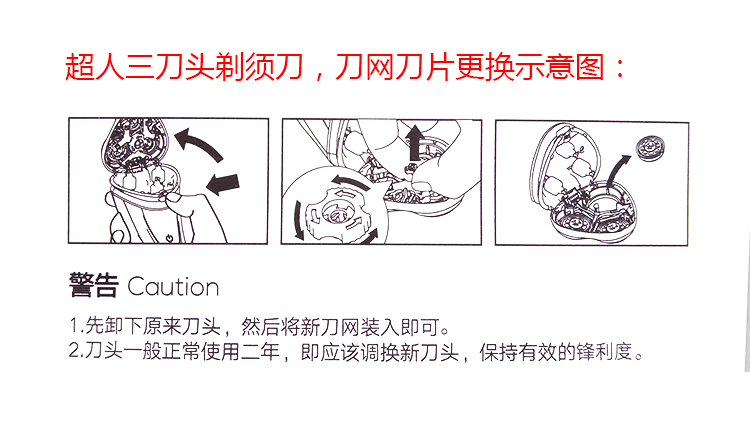 超人三刀头剃须刀，刀网刀片更换示意图：

警告 Caution

1.先卸下原来刀头，然后将新刀网装入即可。
2.刀头一般正常使用二年，即应该调换新刀头，保持有效的锋利度。