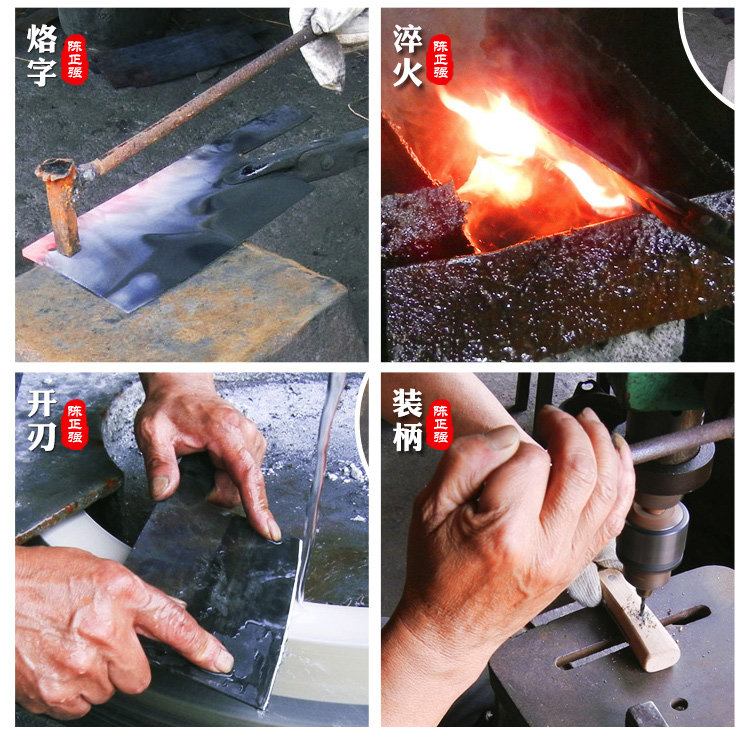 烙字 陈正强

淬火 陈正强

开刃 陈正强

装柄 陈正强