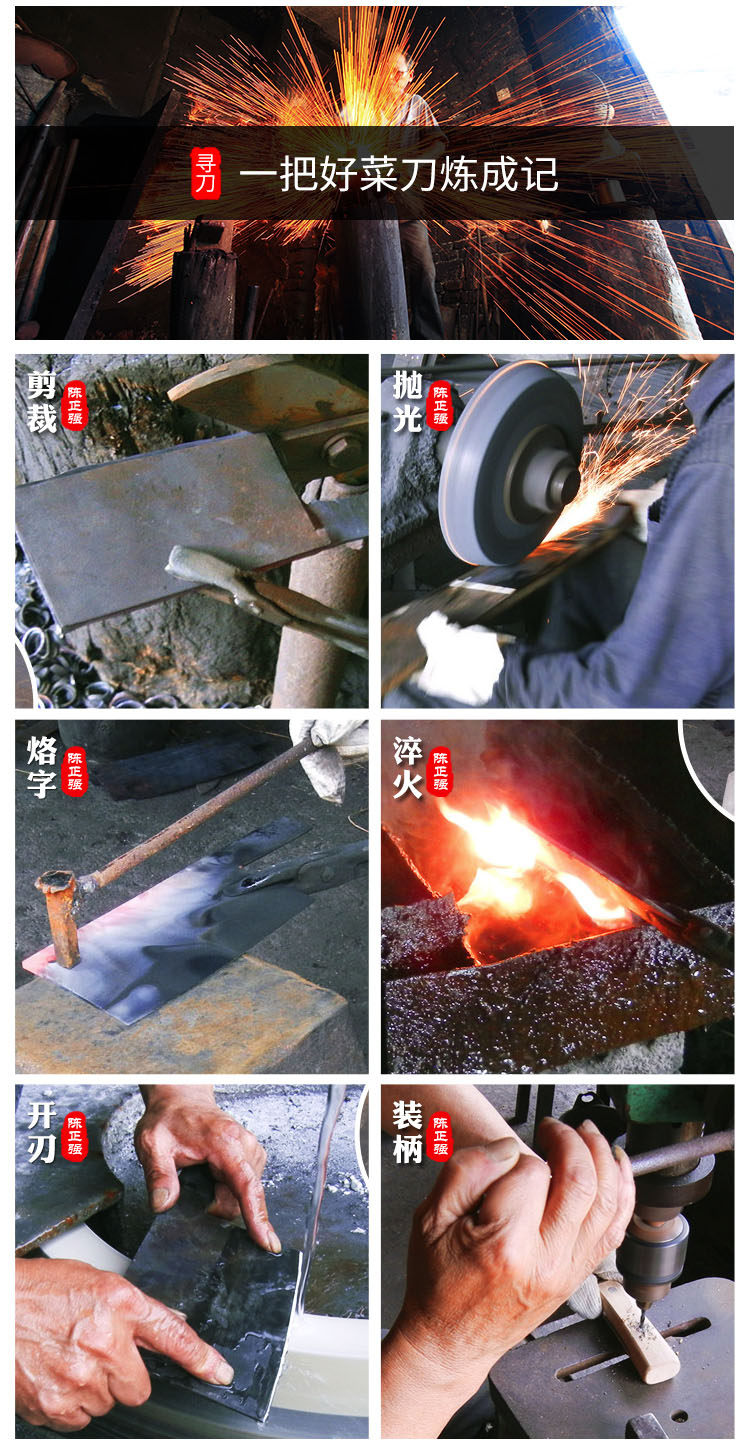 寻刀 一把好菜刀炼成记

剪裁 陈正骚

抛光 陈正骚

烙字 陈正骚

淬火 陈正骚

开刃 陈正骚

装柄 陈正骚