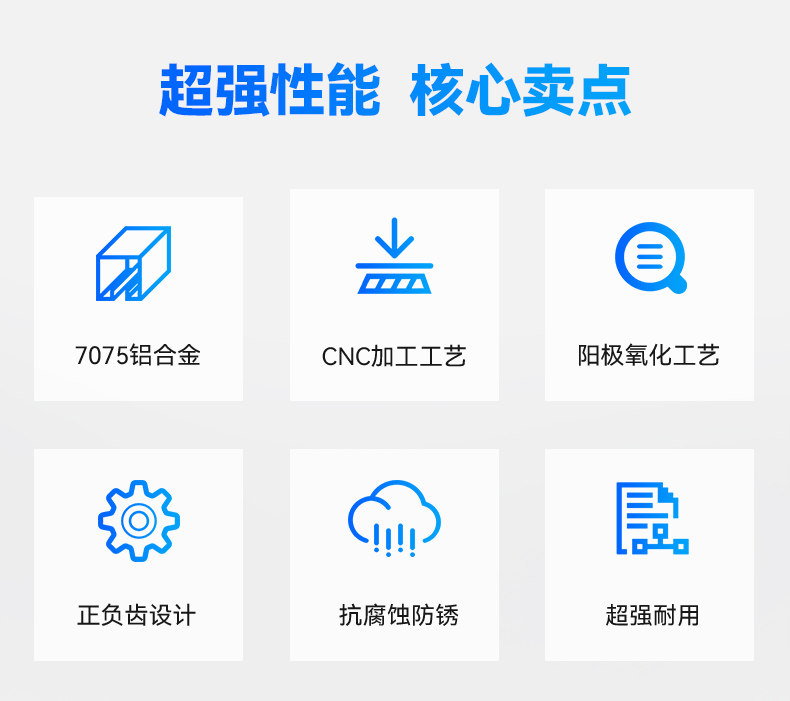 超强性能 核心卖点

7075铝合金

CNC加工工艺

阳极氧化工艺

正负齿设计

抗腐蚀防锈

超强耐用