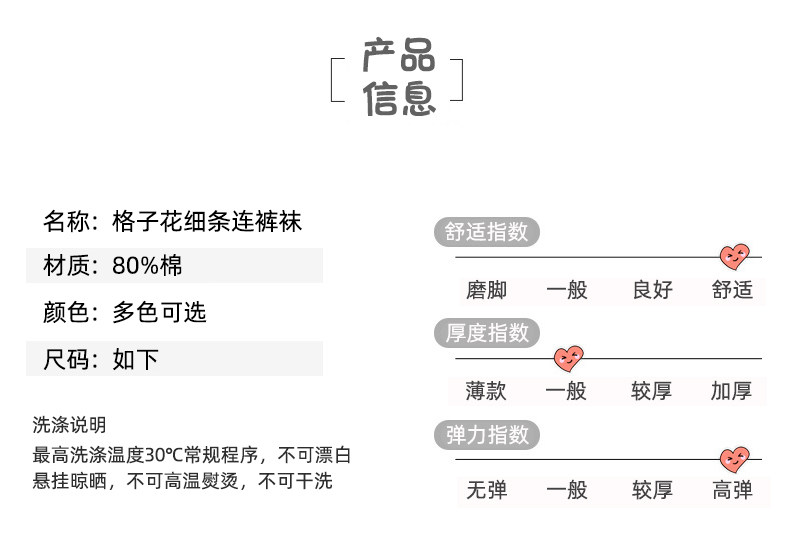 产品
信息

名称：格子花细条连裤袜

材质：80%棉

颜色：多色可选

尺码：如下

洗涤说明
最高洗涤温度30℃常规程序，不可漂白
悬挂晾晒，不可高温熨烫，不可干洗

舒适指数
磨脚 一般 良好 舒适

厚度指数
薄款 一般 较厚 加厚

弹力指数
无弹 一般 较厚 高弹