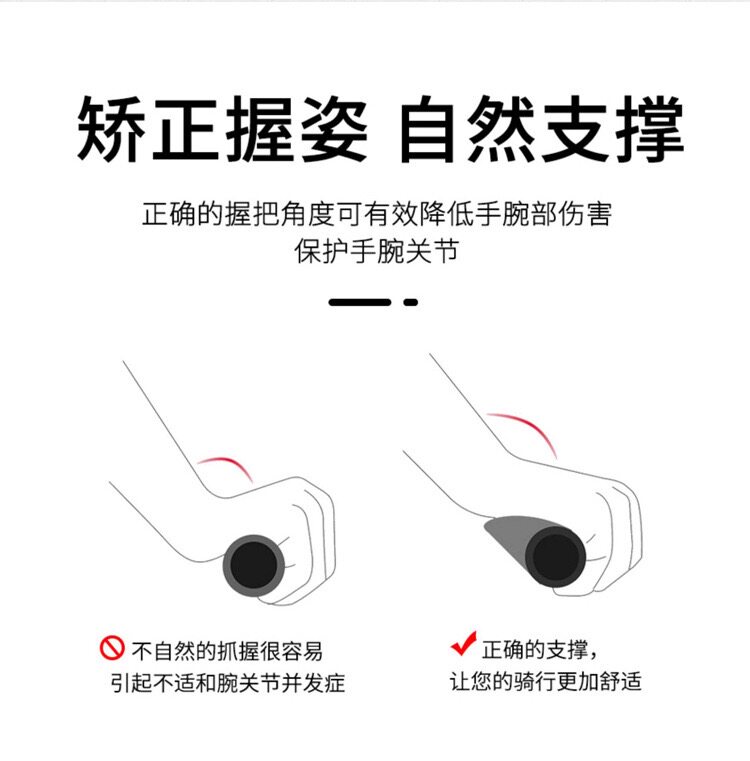 矫正握姿 自然支撑

正确的握把角度可有效降低手腕部伤害
保护手腕关节

不自然的抓握很容易
引起不适和腕关节并发症

正确的支撑，
让您的骑行更加舒适