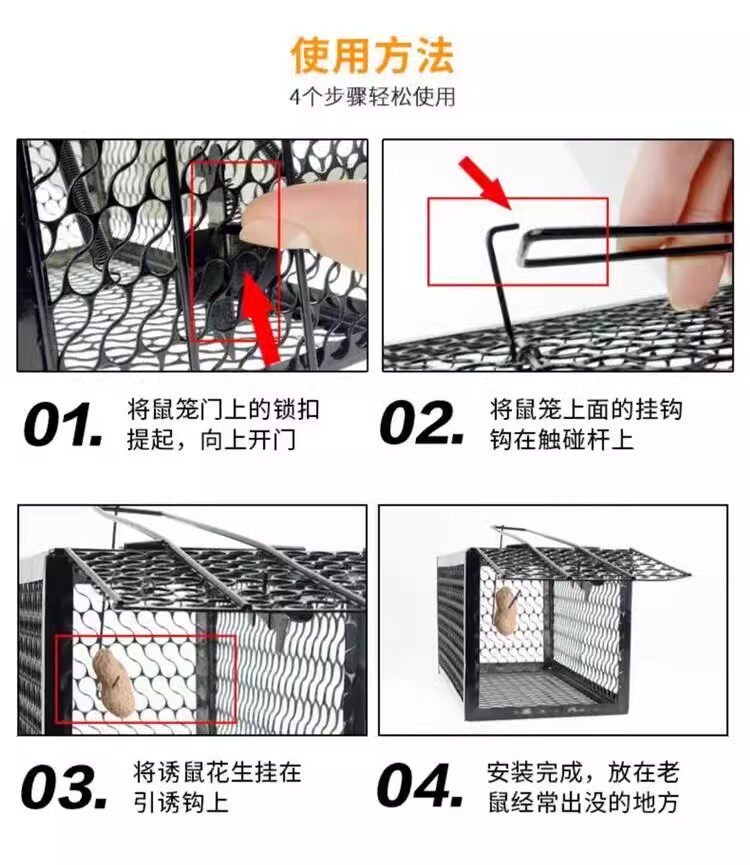 使用方法

4个步骤轻松使用

01. 将鼠笼门上的锁扣提起，向上开门

02. 将鼠笼上面的挂钩钩在触碰杆上

03. 将诱鼠花生挂在引诱钩上

04. 安装完成，放在老鼠经常出没的地方