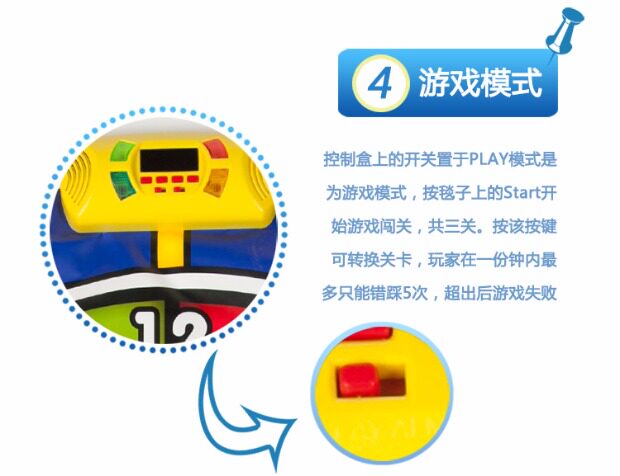 4 游戏模式

控制盒上的开关置于PLAY模式是为游戏模式，按毯子上的Start开始游戏闯关，共三关。按该按键可转换关卡，玩家在一份钟内最多只能错踩5次，超出后游戏失败

12