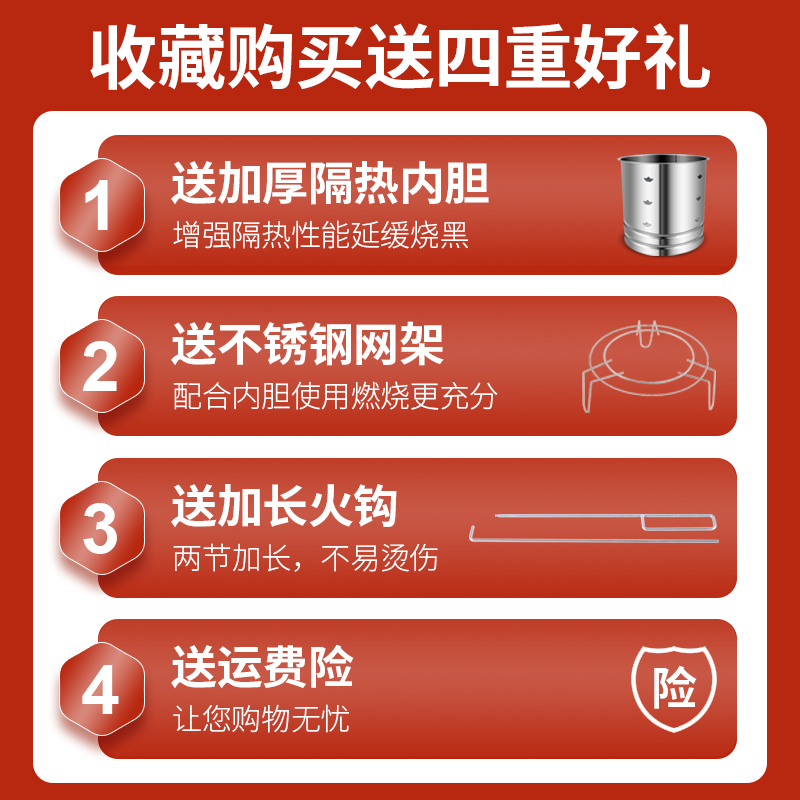 收藏购买送四重好礼

1
送加厚隔热内胆
增强隔热性能延缓烧黑

2
送不锈钢网架
配合内胆使用燃烧更充分

3
送加长火钩
两节加长，不易烫伤

4
送运费险
让您购物无忧
险