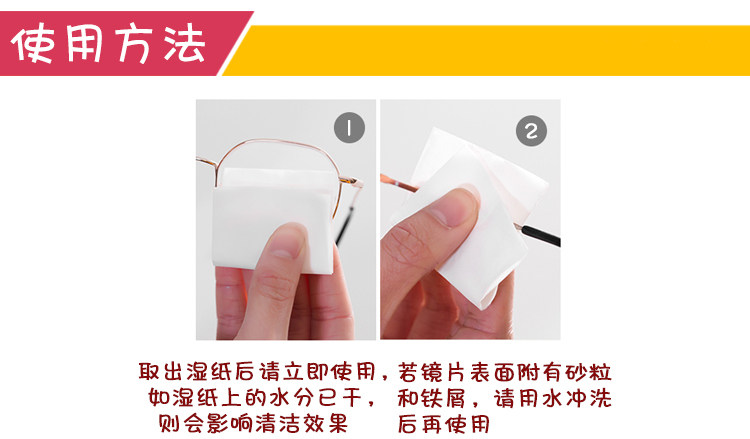 使用方法

1

2

取出湿纸后请立即使用，如湿纸上的水分已干，则会影响清洁效果

若镜片表面附有砂粒和铁屑，请用水冲洗后再使用