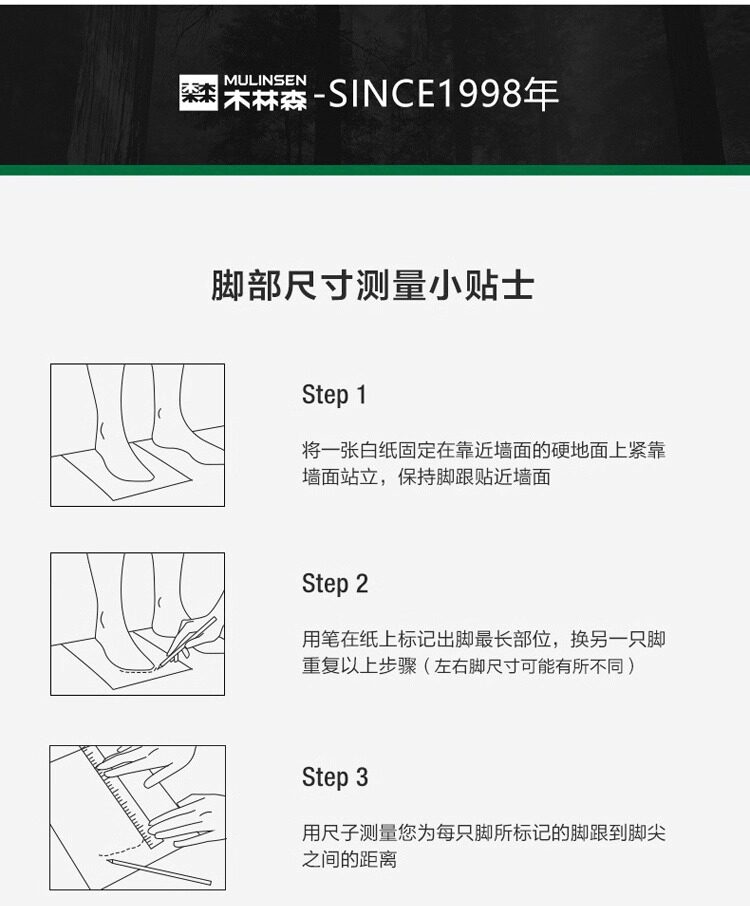 MULINSEN 木林森 -SINCE1998年

脚部尺寸测量小贴士

Step 1

将一张白纸固定在靠近墙面的硬地面上紧靠墙面站立，保持脚跟贴近墙面

Step 2

用笔在纸上标记出脚最长部位，换另一只脚重复以上步骤（左右脚尺寸可能有所不同）

Step 3

用尺子测量您为每只脚所标记的脚跟到脚尖之间的距离