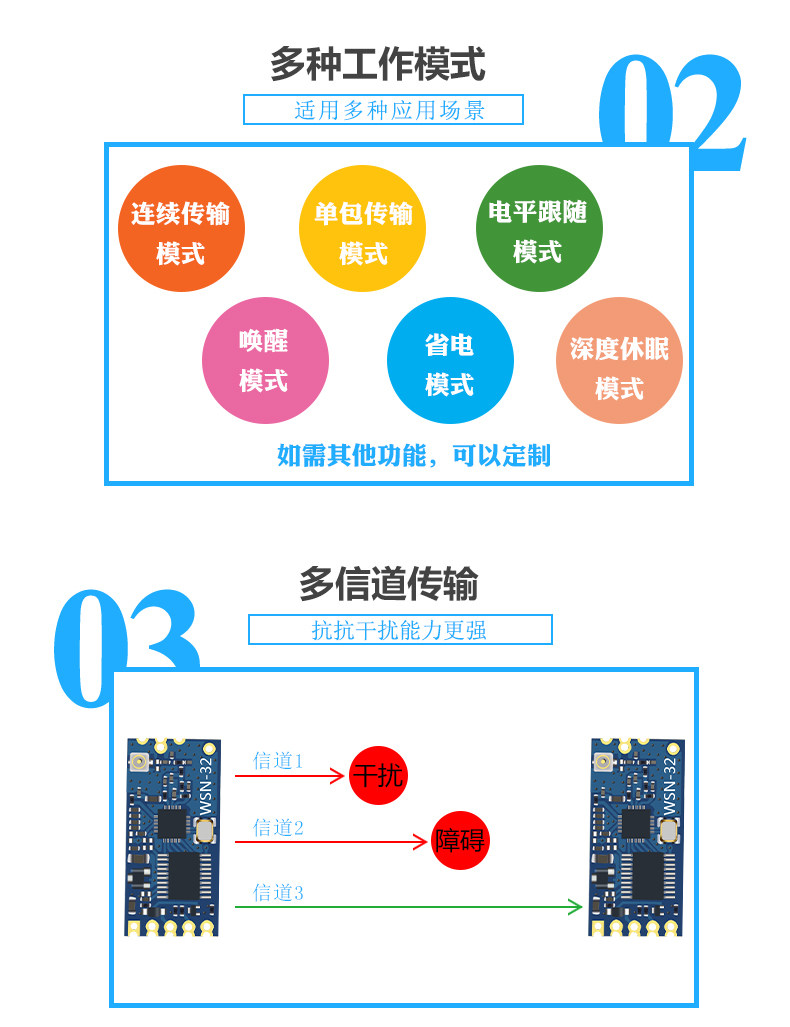 多种工作模式

适用多种应用场景

02

连续传输模式

单包传输模式

电平跟随模式

唤醒模式

省电模式

深度休眠模式

如需其他功能，可以定制

多信道传输

抗抗干扰能力更强

03

WSN-32

信道1

干扰

信道2

障碍

信道3

WSN-32