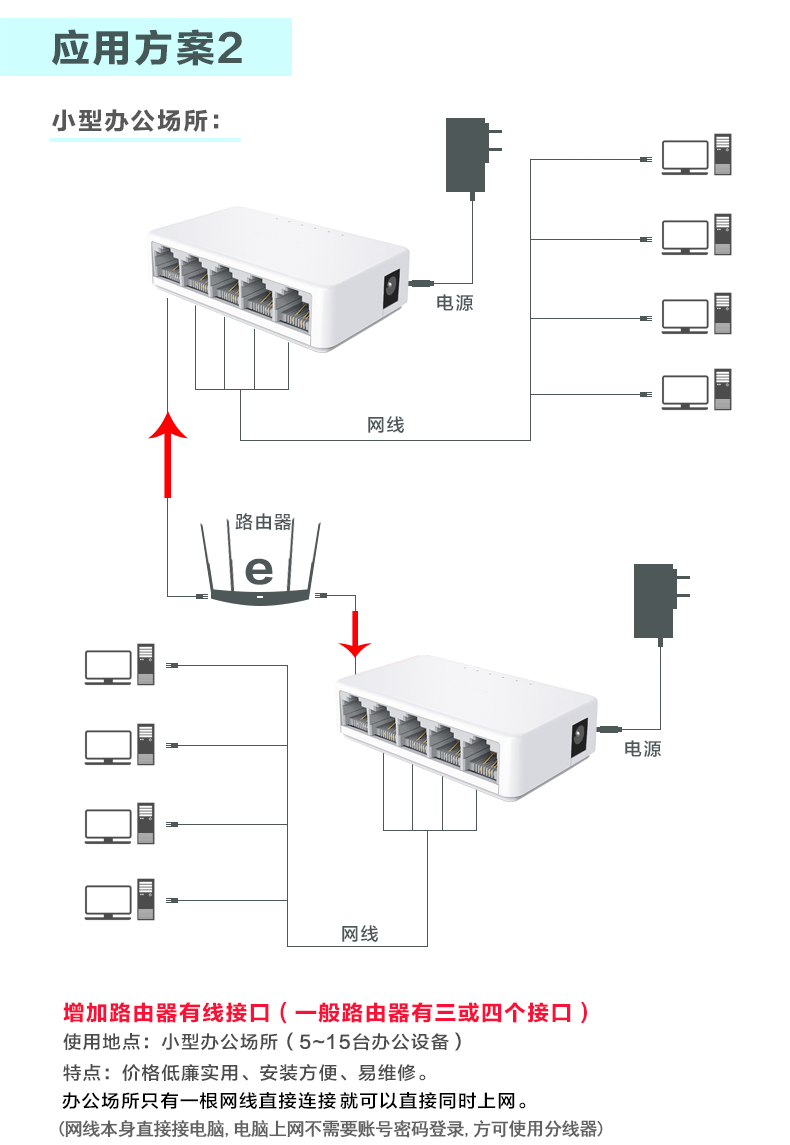 应用方案2

小型办公场所：

电源

网线

路由器

e

电源

网线

增加路由器有线接口（一般路由器有三或四个接口）

使用地点：小型办公场所（5~15台办公设备）

特点：价格低廉实用、安装方便、易维修。

办公场所只有一根网线直接连接 就可以直接同时上网。

（网线本身直接接电脑, 电脑上网不需要账号密码登录, 方可使用分线器）