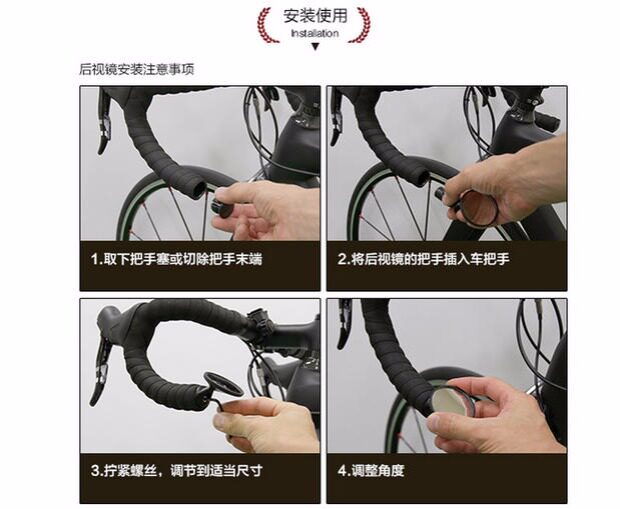 安装使用
Installation

后视镜安装注意事项

1.取下把手塞或切除把手末端

2.将后视镜的把手插入车把手

3.拧紧螺丝，调节到适当尺寸

4.调整角度