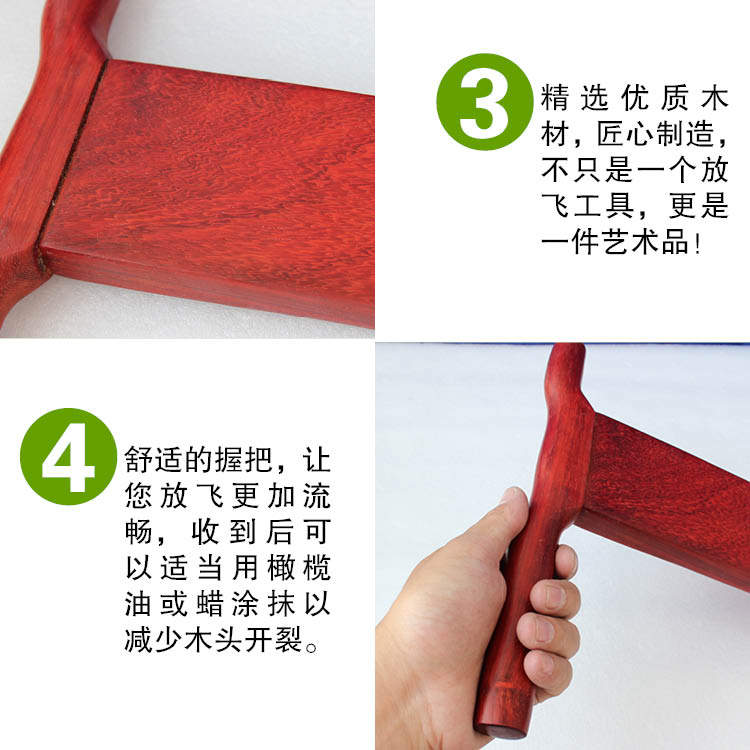 3 精选优质木材，匠心制造，不只是一个放飞工具，更是一件艺术品！

4 舒适的握把，让您放飞更加流畅，收到后可以适当用橄榄油或蜡涂抹以减少木头开裂。