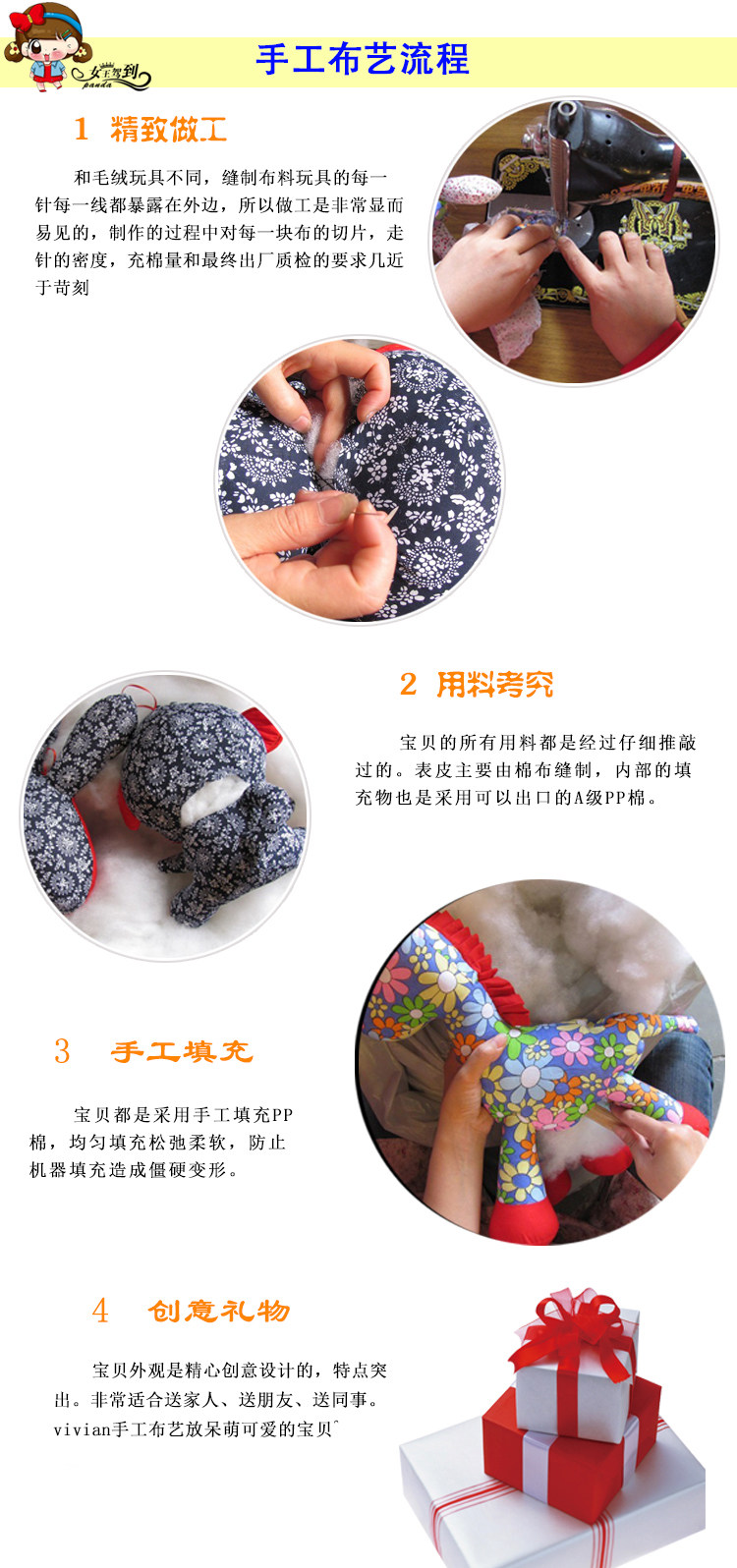 女王驾到
panda

手工布艺流程

1 精致做工

和毛绒玩具不同，缝制布料玩具的每一针每一线都暴露在外边，所以做工是非常显而易见的，制作的过程中对每一块布的切片，走针的密度，充棉量和最终出厂质检的要求几近于苛刻

2 用料考究

宝贝的所有用料都是经过仔细推敲过的。表皮主要由棉布缝制，内部的填充物也是采用可以出口的A级PP棉。

3 手工填充

宝贝都是采用手工填充PP棉，均匀填充松弛柔软，防止机器填充造成僵硬变形。

4 创意礼物

宝贝外观是精心创意设计的，特点突出。非常适合送家人、送朋友、送同事。vivian手工布艺放呆萌可爱的宝贝~