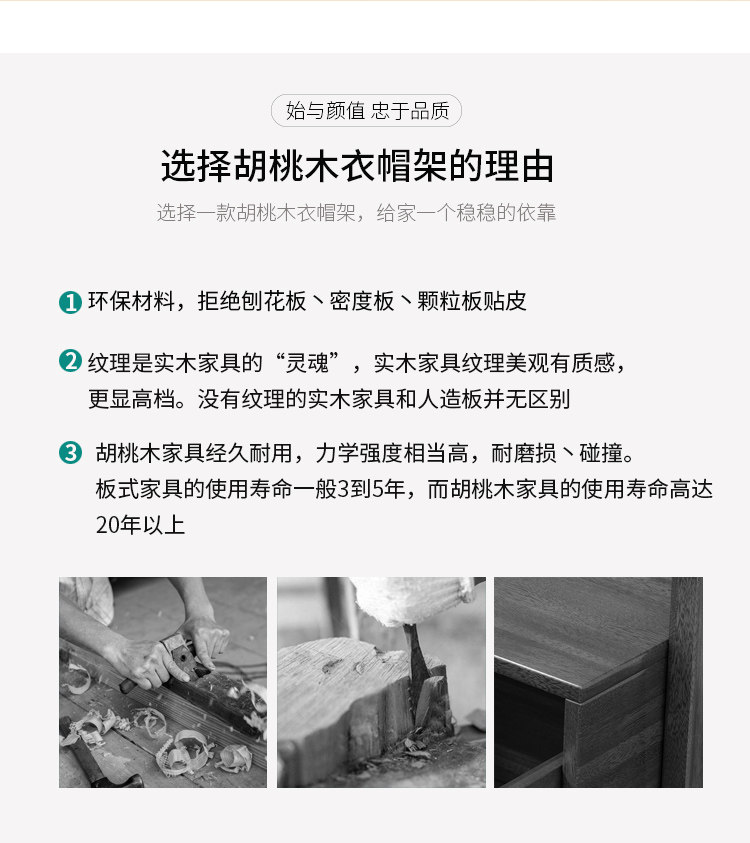 始与颜值 忠于品质

选择胡桃木衣帽架的理由

选择一款胡桃木衣帽架，给家一个稳稳的依靠

1 环保材料，拒绝刨花板丶密度板丶颗粒板贴皮

2 纹理是实木家具的“灵魂”，实木家具纹理美观有质感，更显高档。没有纹理的实木家具和人造板并无区别

3 胡桃木家具经久耐用，力学强度相当高，耐磨损丶碰撞。板式家具的使用寿命一般3到5年，而胡桃木家具的使用寿命高达20年以上