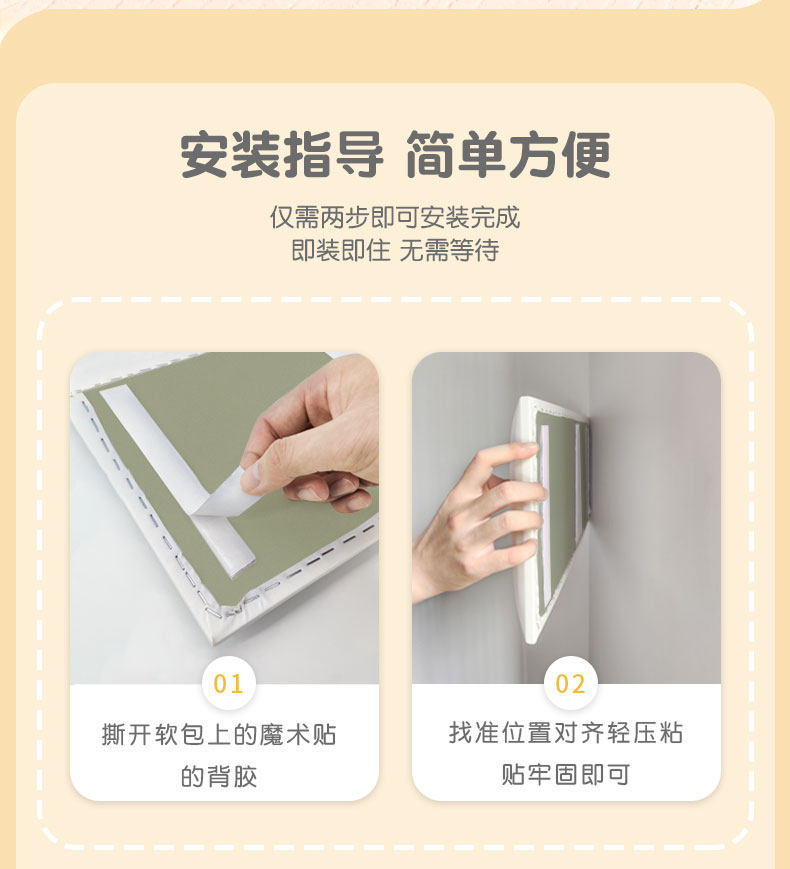 安装指导 简单方便

仅需两步即可安装完成
即装即住 无需等待

01

撕开软包上的魔术贴的背胶

02

找准位置对齐轻压粘贴牢固即可