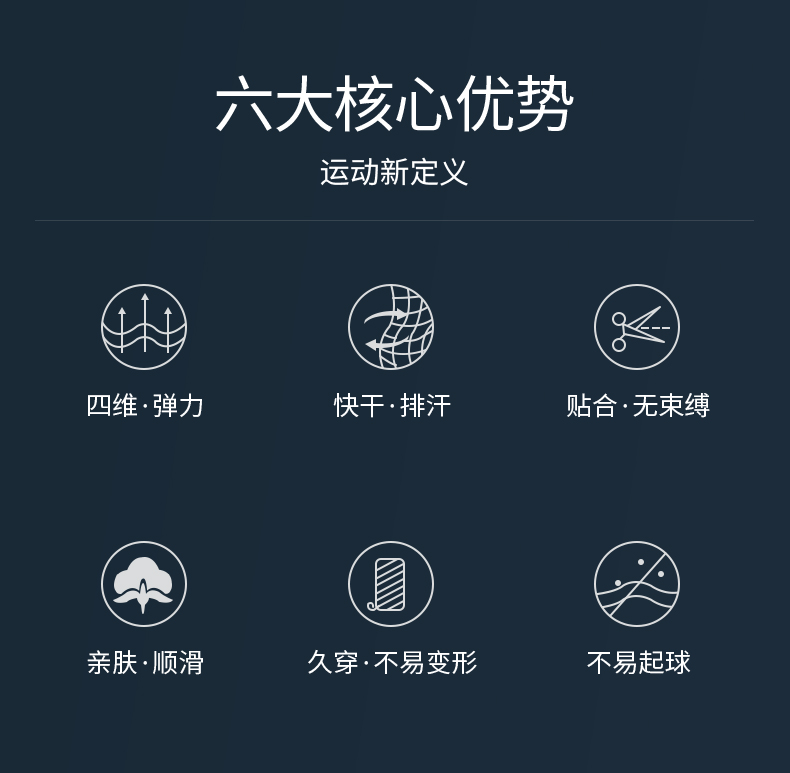 六大核心优势

运动新定义

四维·弹力

快干·排汗

贴合·无束缚

亲肤·顺滑

久穿·不易变形

不易起球