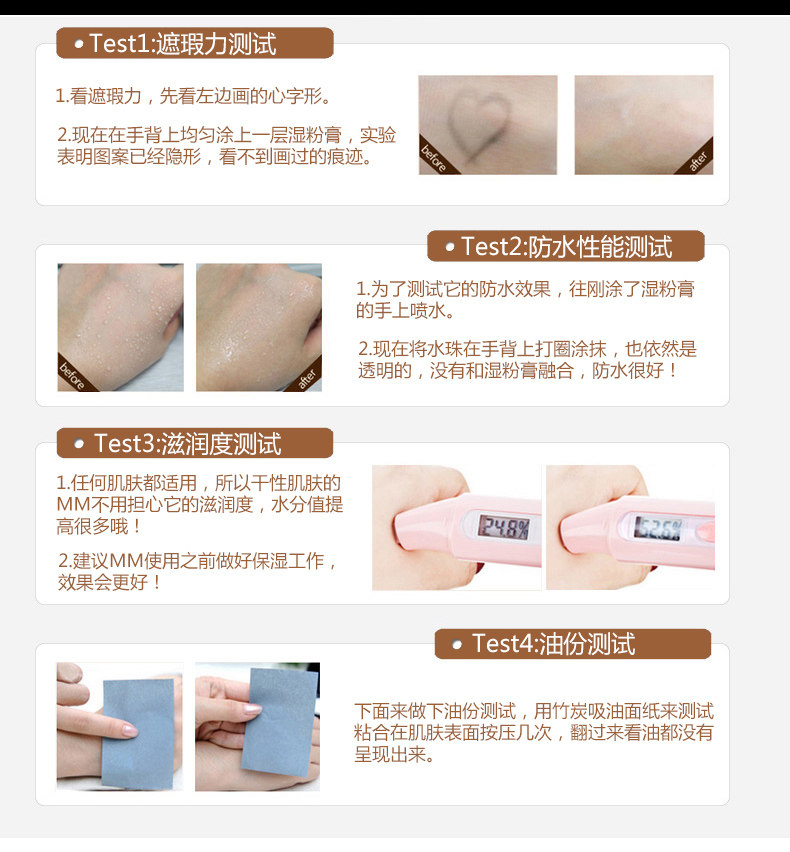 • Test1:遮瑕力测试

1.看遮瑕力，先看左边画的心字形。

2.现在在手背上均匀涂上一层湿粉膏，实验表明图案已经隐形，看不到画过的痕迹。

before

after

• Test2:防水性能测试

before

after

1.为了测试它的防水效果，往刚涂了湿粉膏的手上喷水。

2.现在将水珠在手背上打圈涂抹，也依然是透明的，没有和湿粉膏融合，防水很好！

• Test3:滋润度测试

1.任何肌肤都适用，所以干性肌肤的MM不用担心它的滋润度，水分值提高很多哦！

2.建议MM使用之前做好保湿工作，效果会更好！

24.8%

52.6%

• Test4:油份测试

下面来做下油份测试，用竹炭吸油面纸来测试粘合在肌肤表面按压几次，翻过来看油都没有呈现出来。