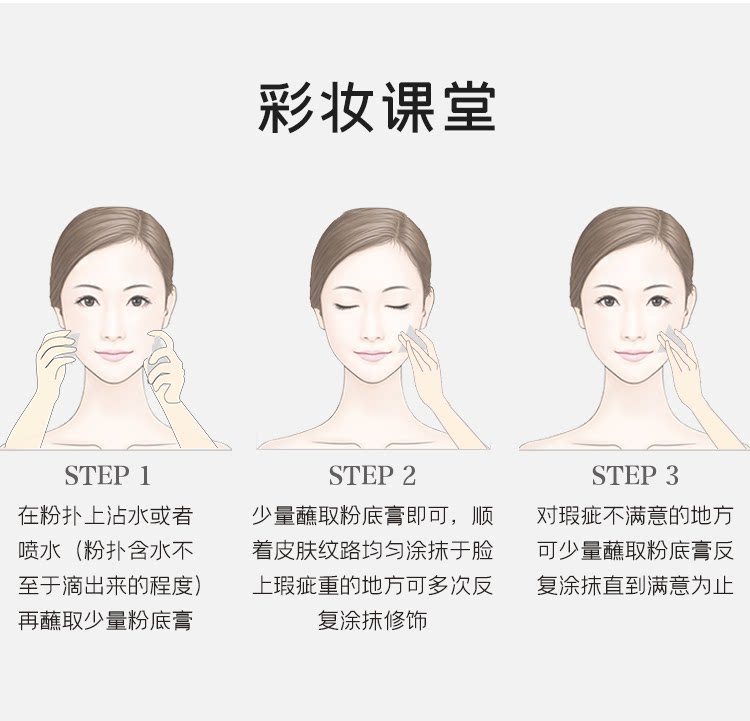 彩妆课堂

STEP 1

在粉扑上沾水或者喷水（粉扑含水不至于滴出来的程度）再蘸取少量粉底膏

STEP 2

少量蘸取粉底膏即可，顺着皮肤纹路均匀涂抹于脸上瑕疵重的地方可多次反复涂抹修饰

STEP 3

对瑕疵不满意的地方可少量蘸取粉底膏反复涂抹直到满意为止