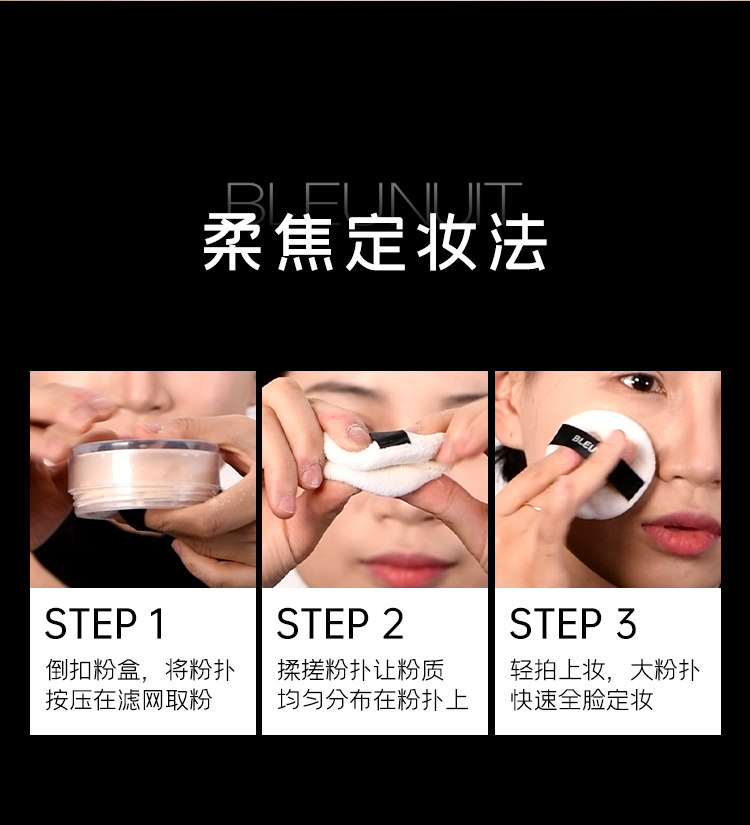 BLEUNUIT
柔焦定妆法

BLEU

STEP 1
倒扣粉盒，将粉扑按压在滤网取粉

STEP 2
揉搓粉扑让粉质均匀分布在粉扑上

STEP 3
轻拍上妆，大粉扑快速全脸定妆