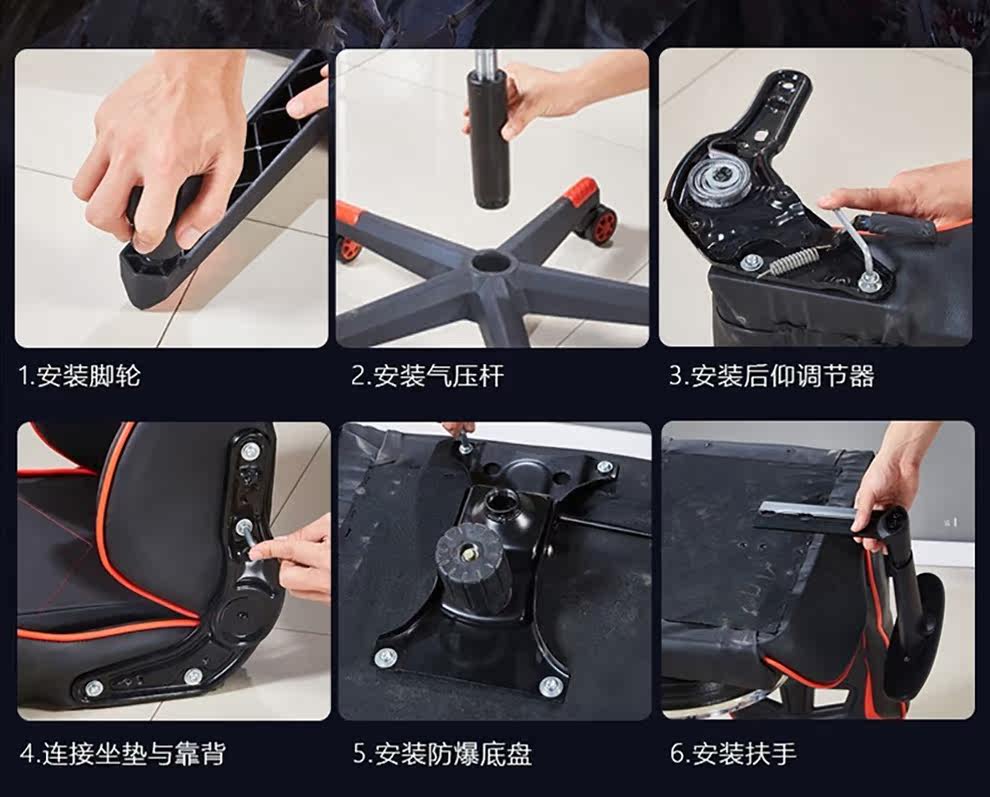 1.安装脚轮

2.安装气压杆

3.安装后仰调节器

4.连接坐垫与靠背

5.安装防爆底盘

6.安装扶手