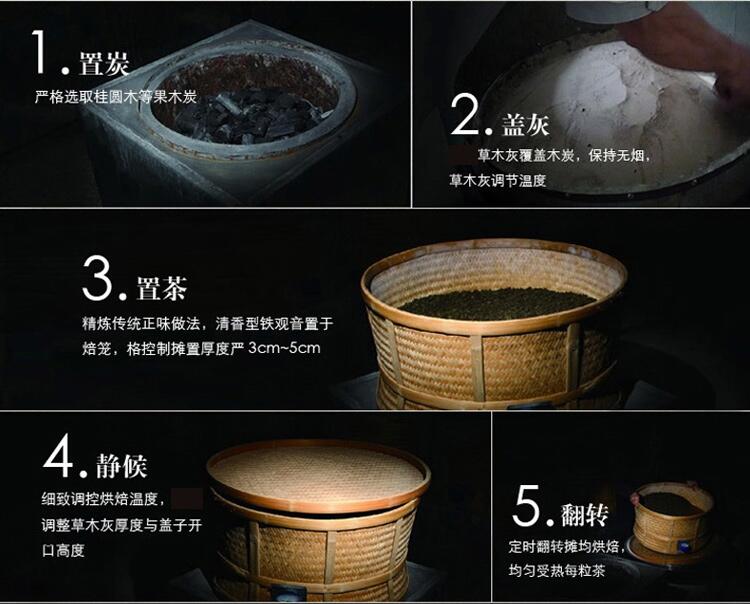 1. 置炭
严格选取桂圆木等果木炭

2. 盖灰
草木灰覆盖木炭，保持无烟，草木灰调节温度

3. 置茶
精炼传统正味做法，清香型铁观音置于焙笼，格控制摊置厚度严 3cm~5cm

4. 静候
细致调控烘焙温度，调整草木灰厚度与盖子开口高度

5. 翻转
定时翻转摊均烘焙，均匀受热每粒茶