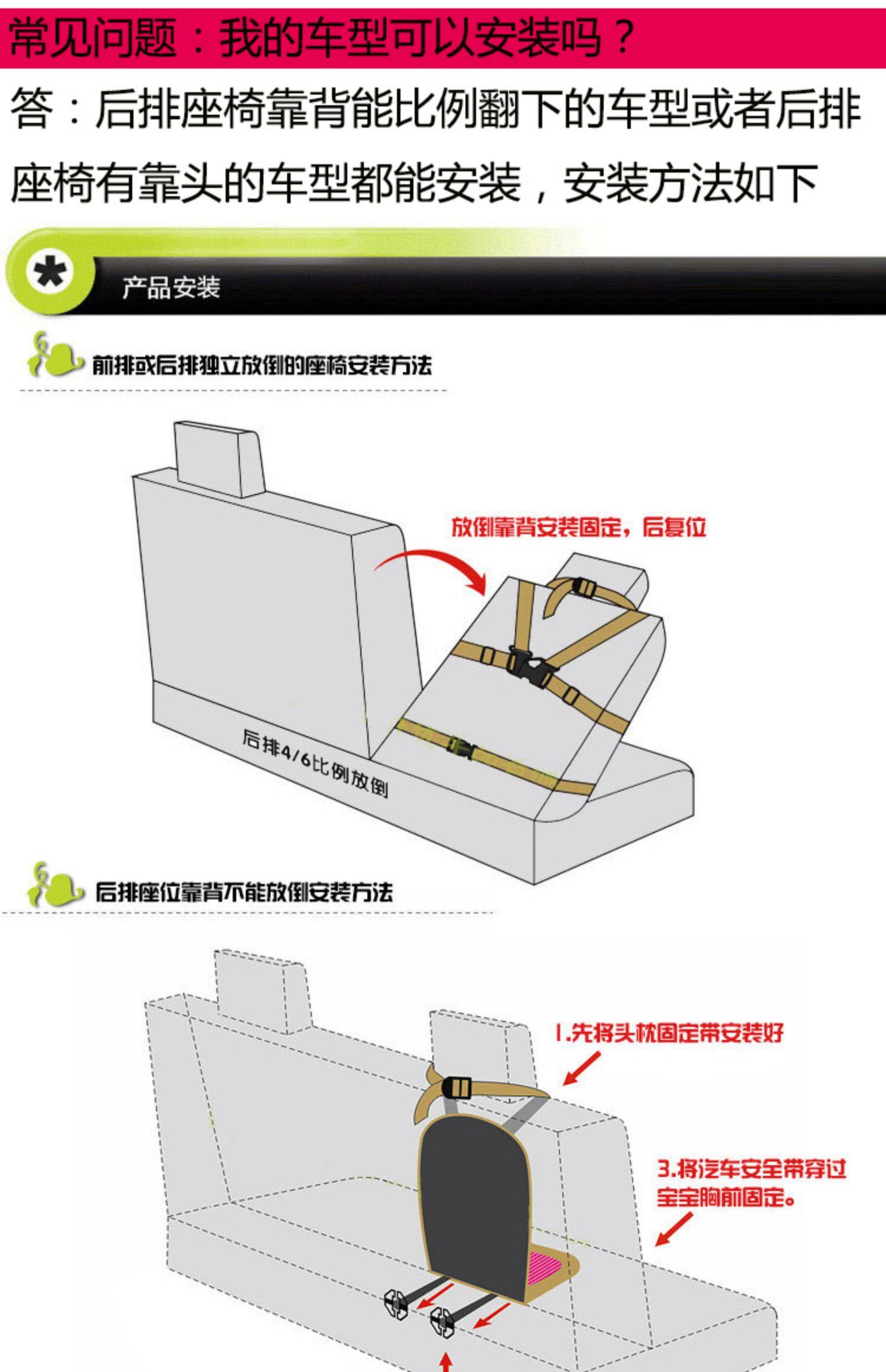 常见问题：我的车型可以安装吗？

答：后排座椅靠背能比例翻下的车型或者后排座椅有靠头的车型都能安装，安装方法如下

产品安装

前排或后排独立放倒的座椅安装方法

放倒靠背安装固定，后复位

后排4/6比例放倒

后排座位靠背不能放倒安装方法

1.先将头枕固定带安装好

3.将汽车安全带穿过宝宝胸前固定。