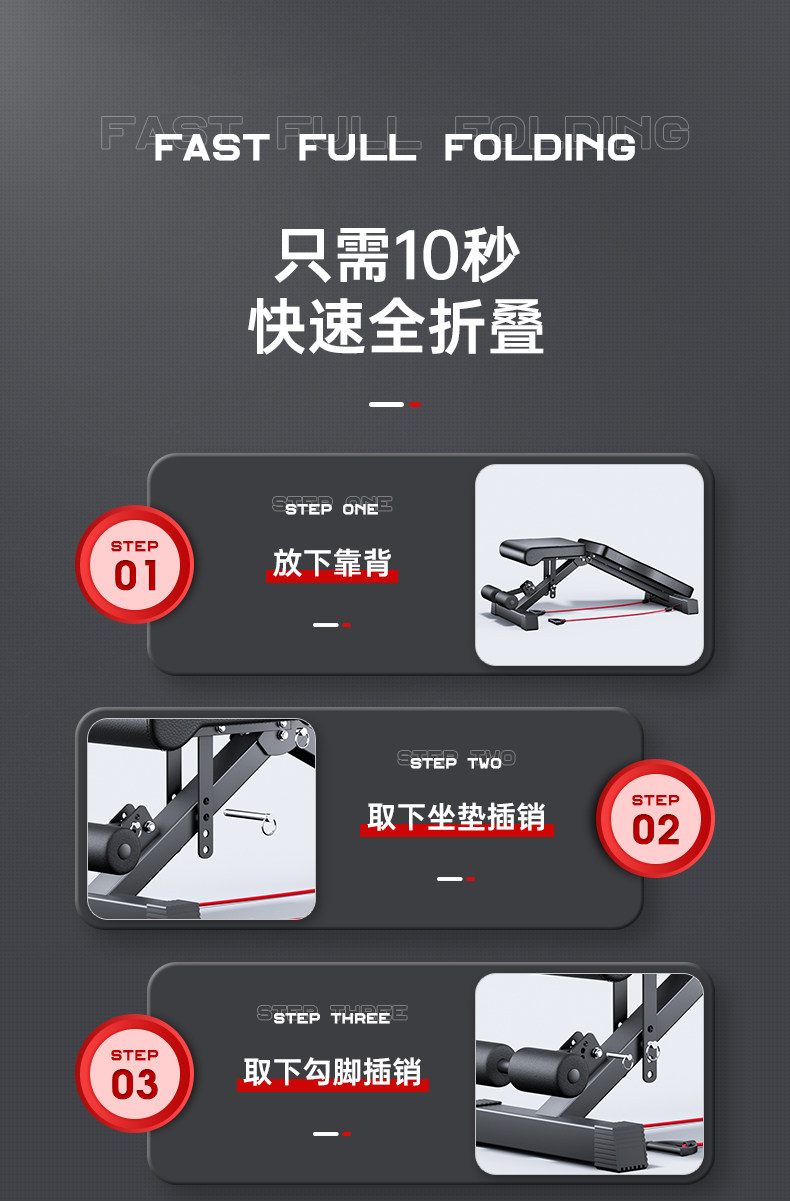 FAST FULL FOLDING

只需10秒
快速全折叠

STEP 01

STEP ONE

放下靠背

STEP TWO

取下坐垫插销

STEP 02

STEP 03

STEP THREE

取下勾脚插销