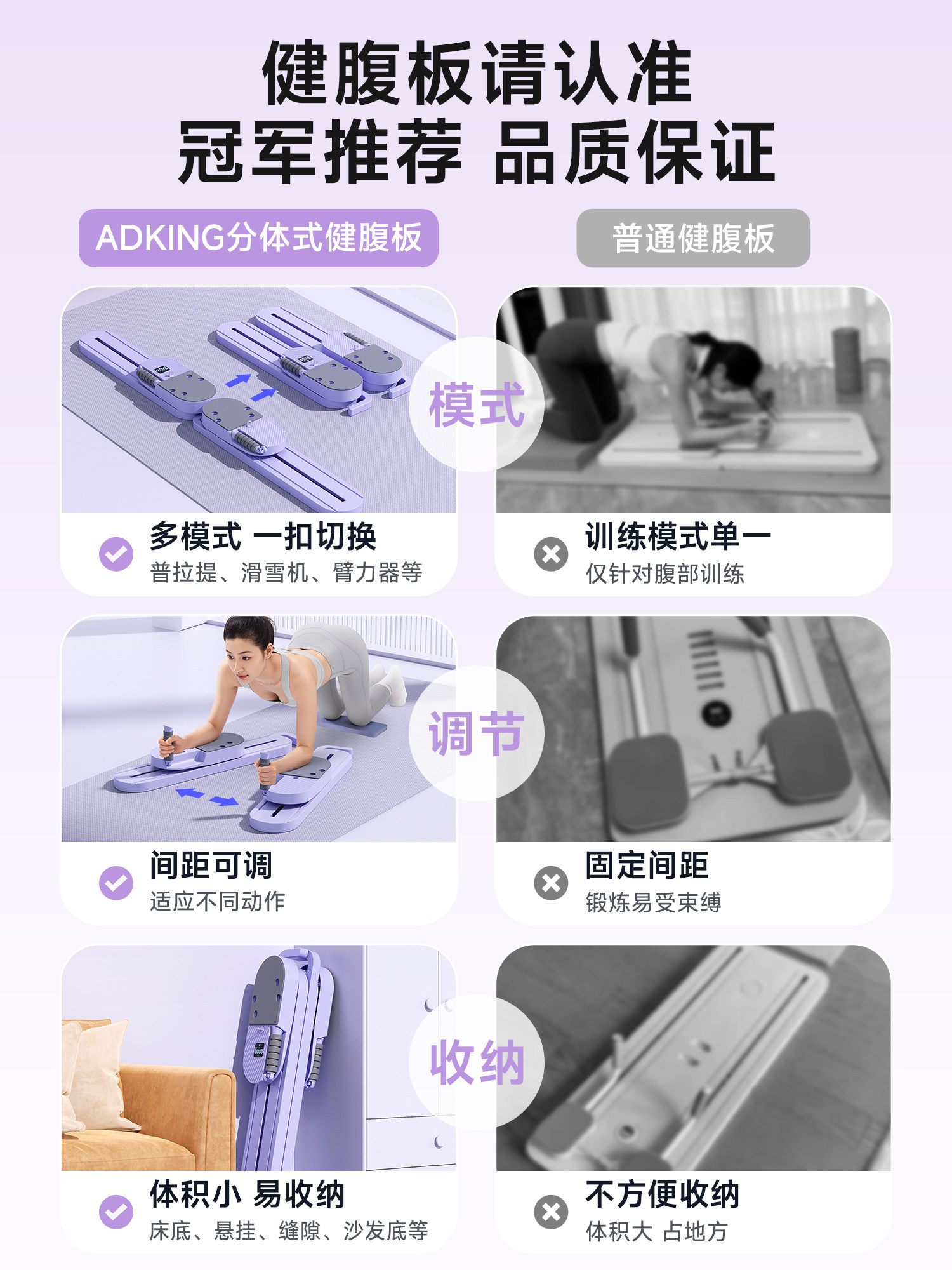 健腹板请认准
冠军推荐 品质保证

ADKING分体式健腹板

普通健腹板

模式

多模式 一扣切换
普拉提、滑雪机、臂力器等

训练模式单一
仅针对腹部训练

调节

间距可调
适应不同动作

固定间距
锻炼易受束缚

收纳

体积小 易收纳
床底、悬挂、缝隙、沙发底等

不方便收纳
体积大 占地方