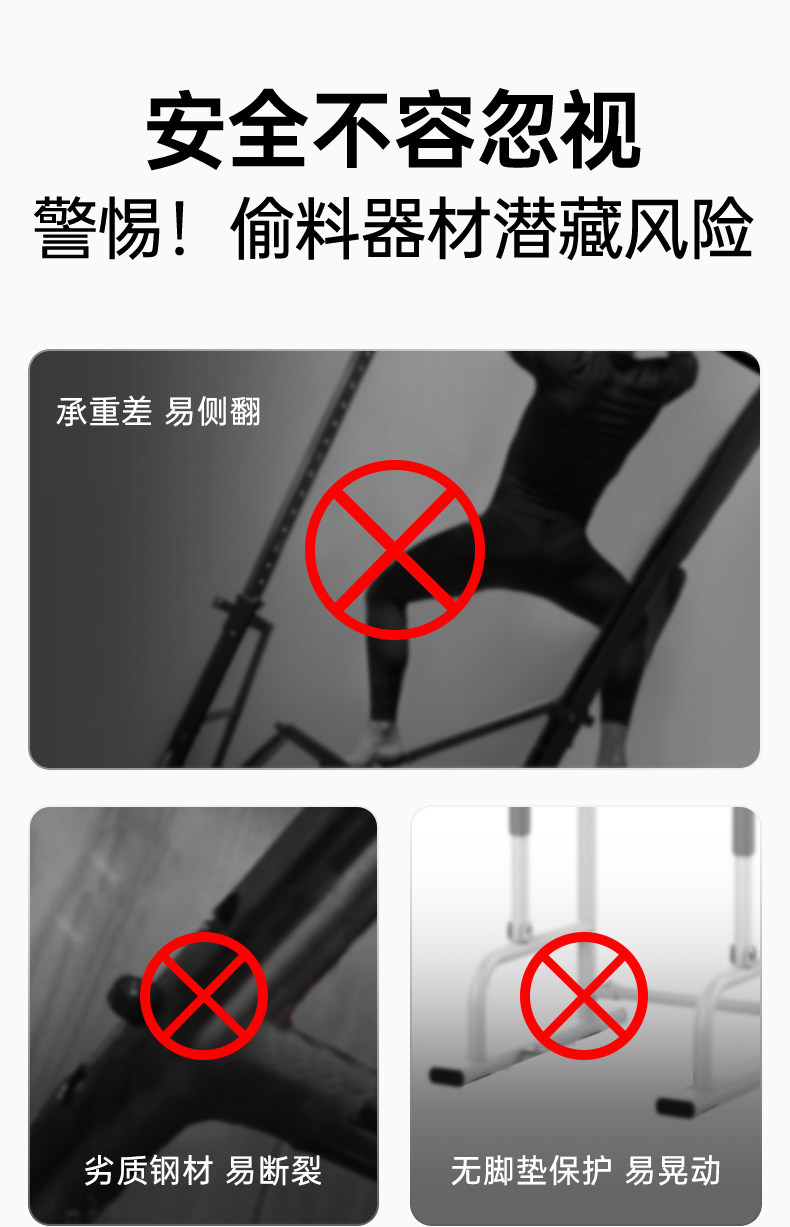 安全不容忽视

警惕！偷料器材潜藏风险

承重差 易侧翻

劣质钢材 易断裂

无脚垫保护 易晃动