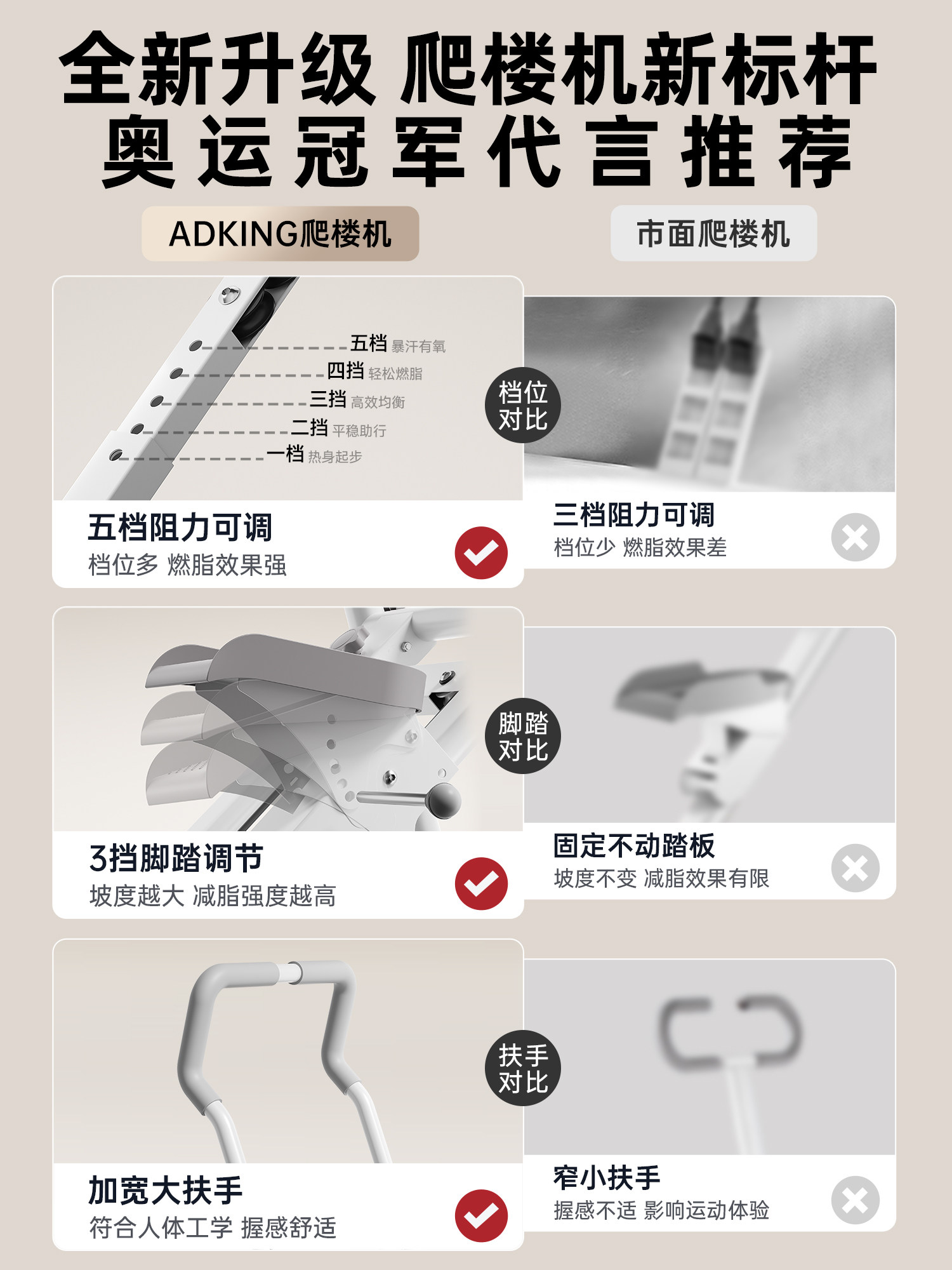 全新升级 爬楼机新标杆
奥运冠军代言推荐

ADKING爬楼机

市面爬楼机

五档 暴汗有氧
四挡 轻松燃脂
三挡 高效均衡
二挡 平稳助行
一档 热身起步

档位对比

五档阻力可调
档位多 燃脂效果强

三档阻力可调
档位少 燃脂效果差

脚踏对比

3挡脚踏调节
坡度越大 减脂强度越高

固定不动踏板
坡度不变 减脂效果有限

扶手对比

加宽大扶手
符合人体工学 握感舒适

窄小扶手
握感不适 影响运动体验